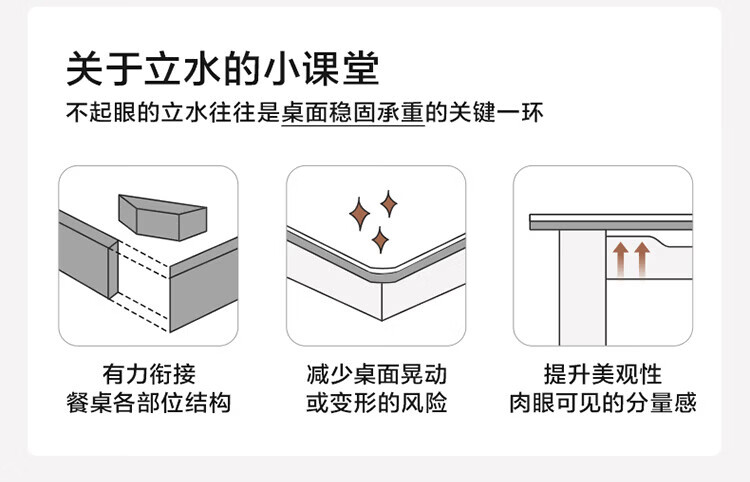 关于立水的小课堂

不起眼的立水往往是桌面稳固承重的关键一环

有力衔接
餐桌各部位结构

减少桌面晃动
或变形的风险

提升美观性
肉眼可见的分量感