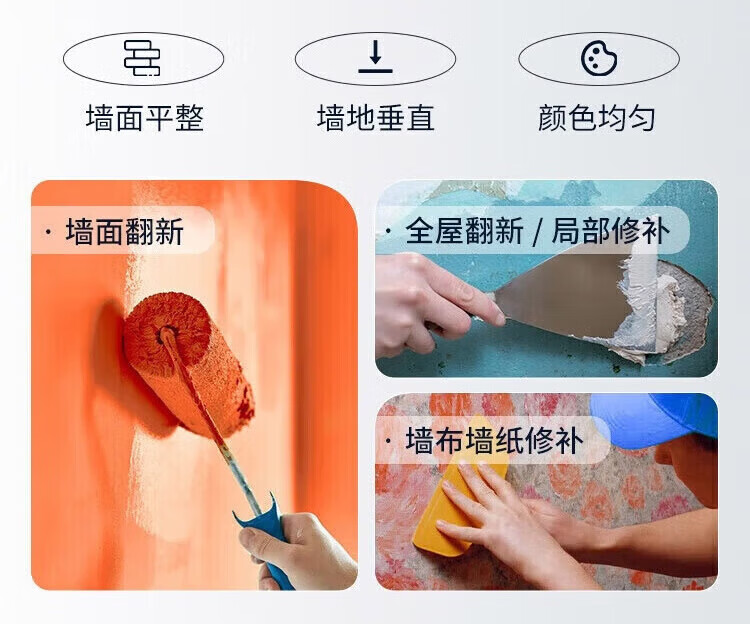 墙面平整

墙地垂直

颜色均匀

· 墙面翻新

· 全屋翻新 / 局部修补

· 墙布墙纸修补