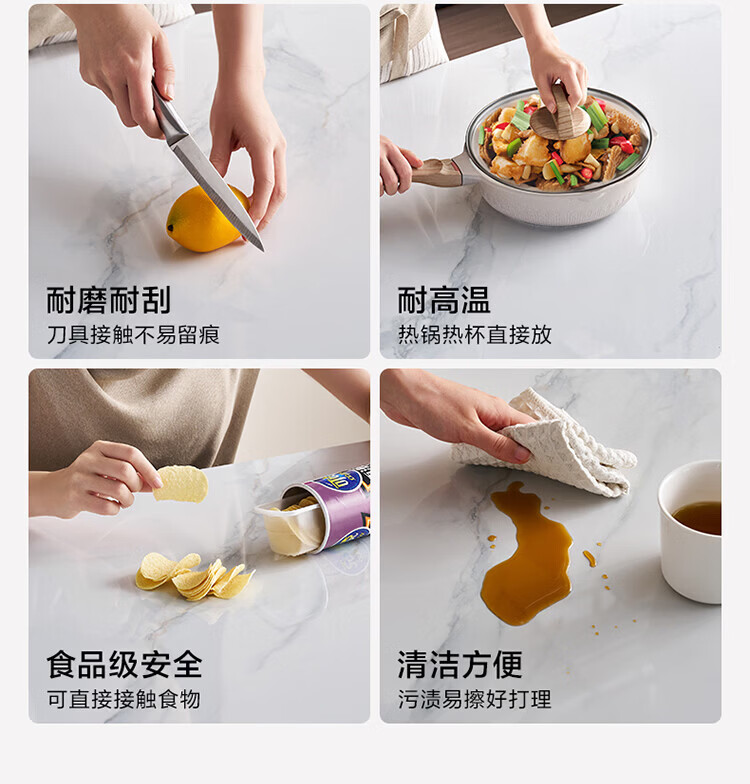 耐磨耐刮
刀具接触不易留痕

耐高温
热锅热杯直接放

食品级安全
可直接接触食物

清洁方便
污渍易擦好打理