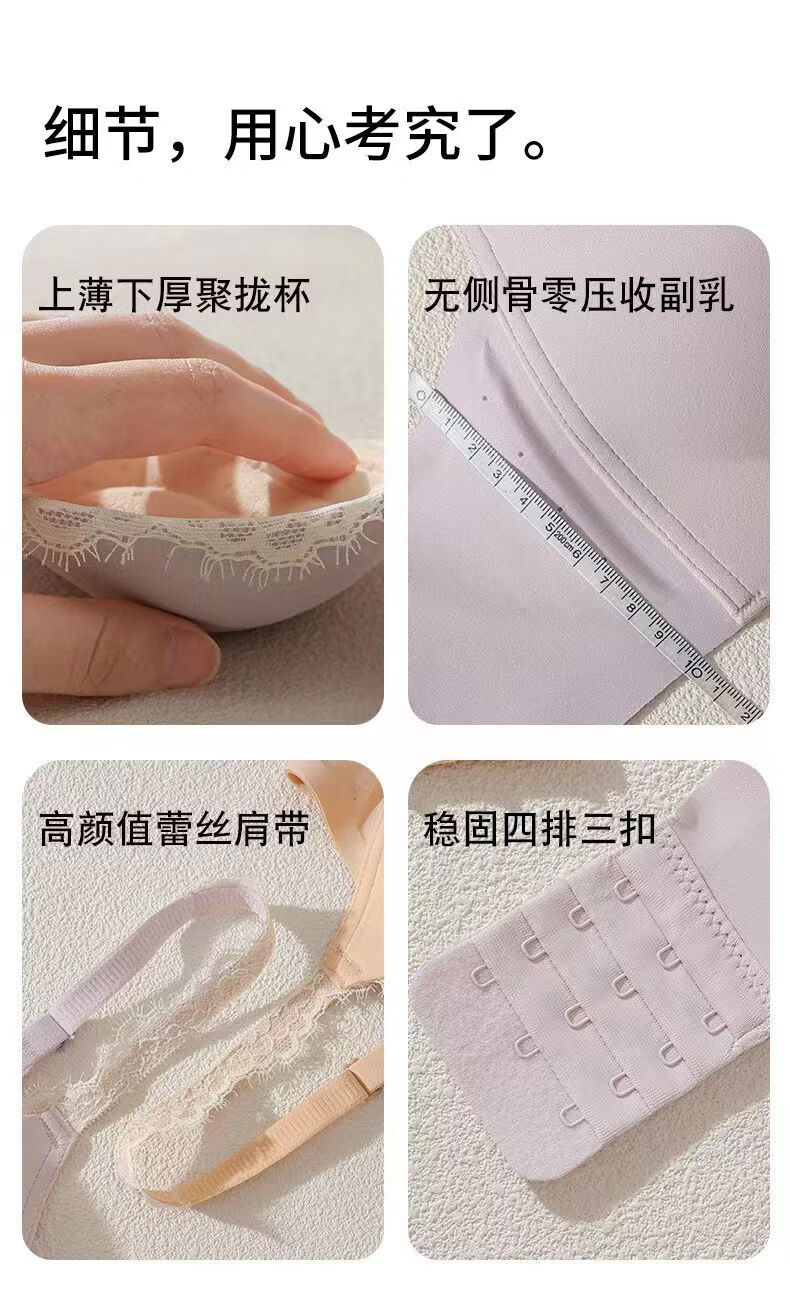 细节，用心考究了。

上薄下厚聚拢杯

无侧骨零压收副乳

1 2 3 4 5 200cm 6 7 8 9 10 1 2

高颜值蕾丝肩带

稳固四排三扣