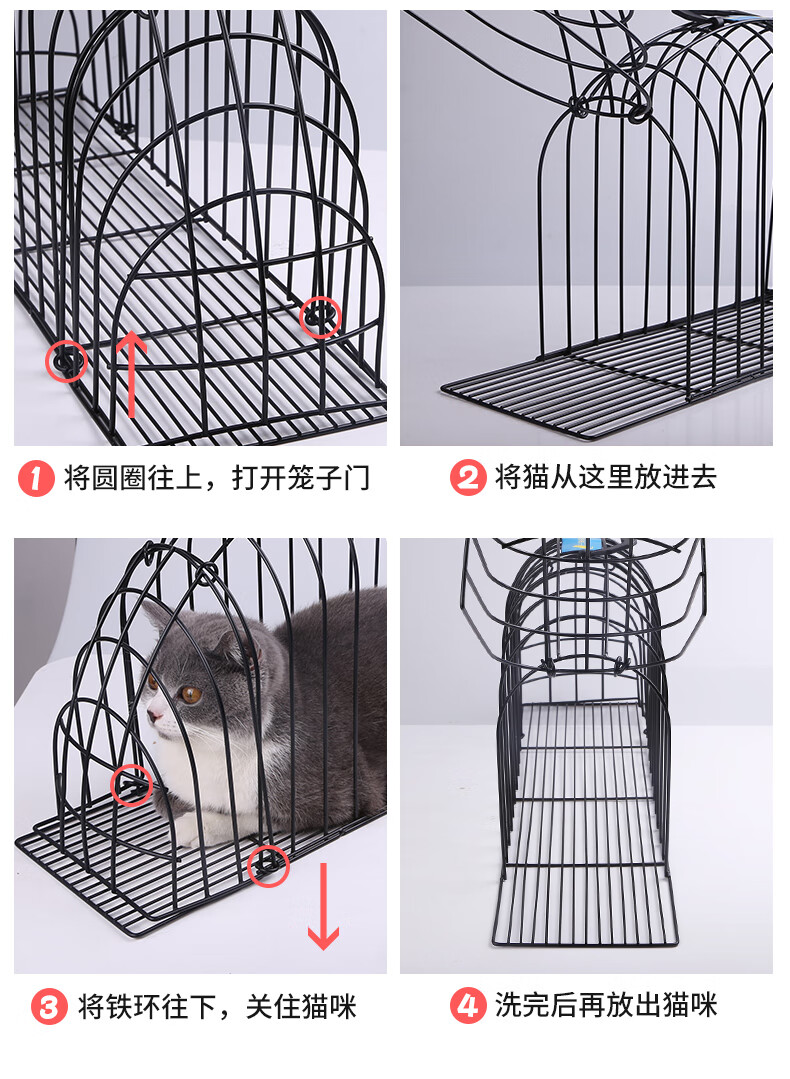 1 将圆圈往上，打开笼子门

2 将猫从这里放进去

3 将铁环往下，关住猫咪

4 洗完后再放出猫咪