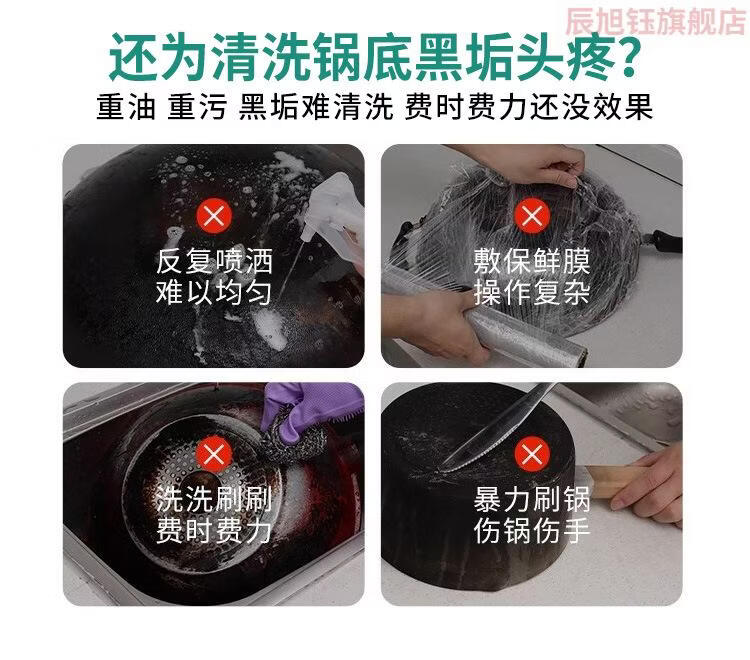 辰旭钰旗舰店

还为清洗锅底黑垢头疼?

重油 重污 黑垢难清洗 费时费力还没效果

反复喷洒
难以均匀

敷保鲜膜
操作复杂

洗洗刷刷
费时费力

暴力刷锅
伤锅伤手