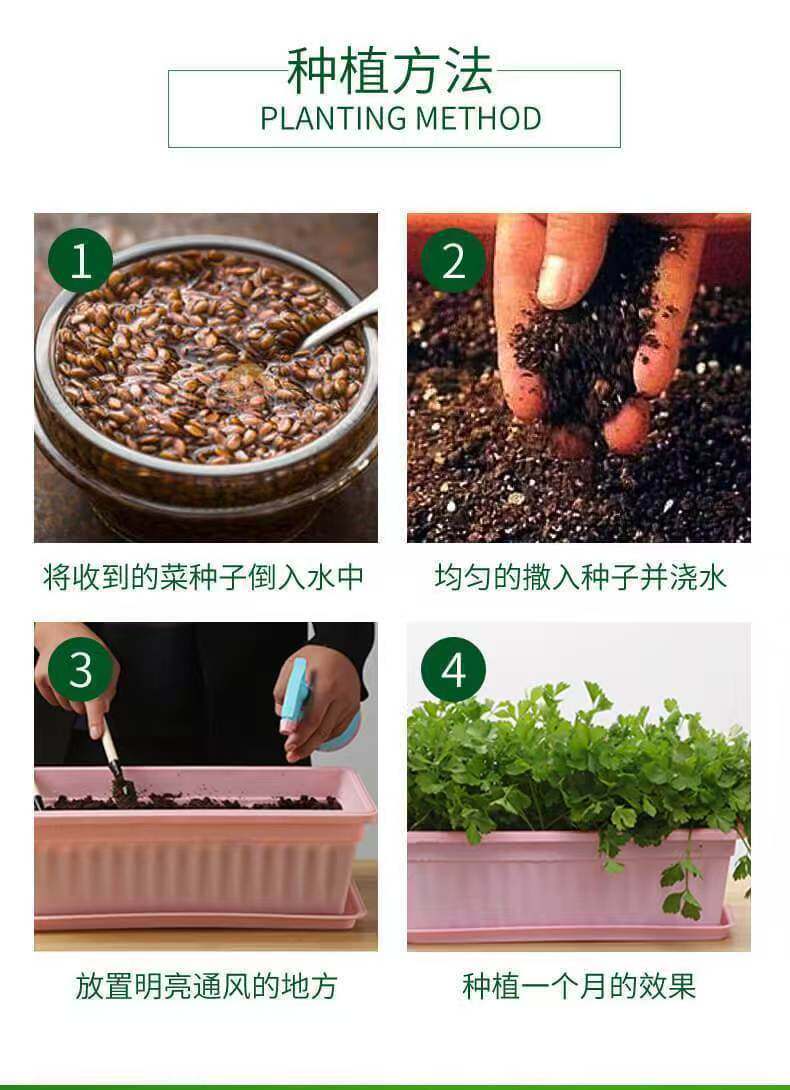 种植方法
PLANTING METHOD

1

将收到的菜种子倒入水中

2

均匀的撒入种子并浇水

3

放置明亮通风的地方

4

种植一个月的效果