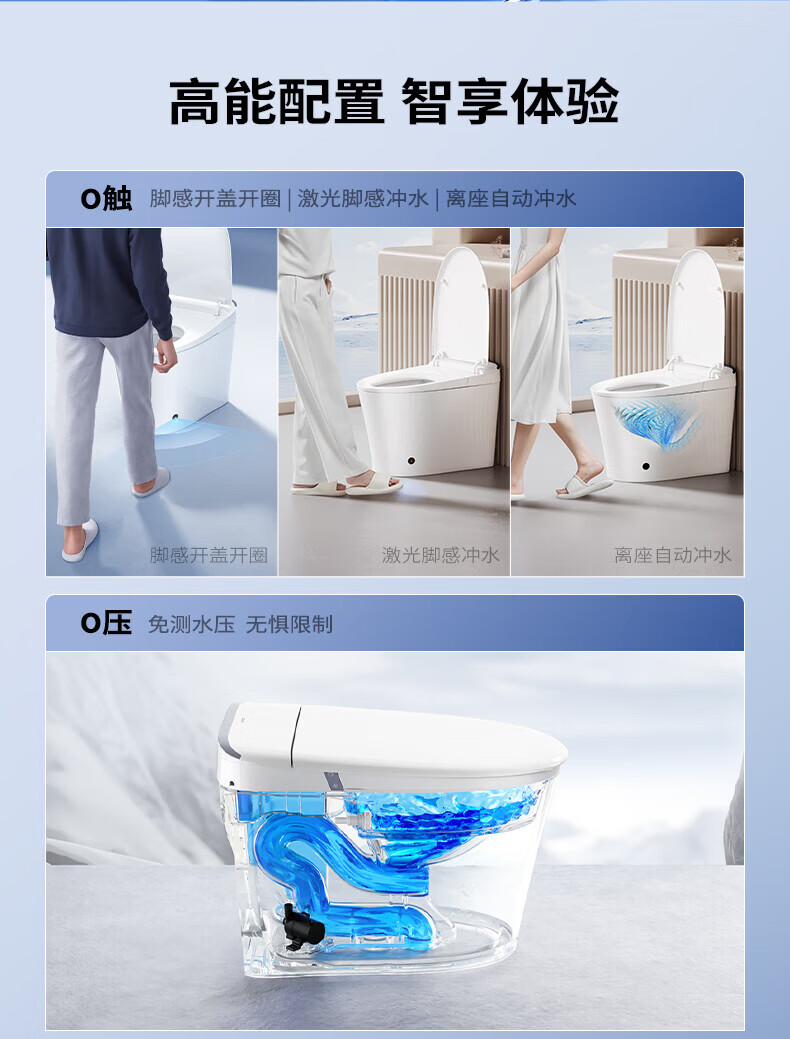 高能配置 智享体验

0触 脚感开盖开圈 | 激光脚感冲水 | 离座自动冲水

脚感开盖开圈

激光脚感冲水

离座自动冲水

0压 免测水压 无惧限制