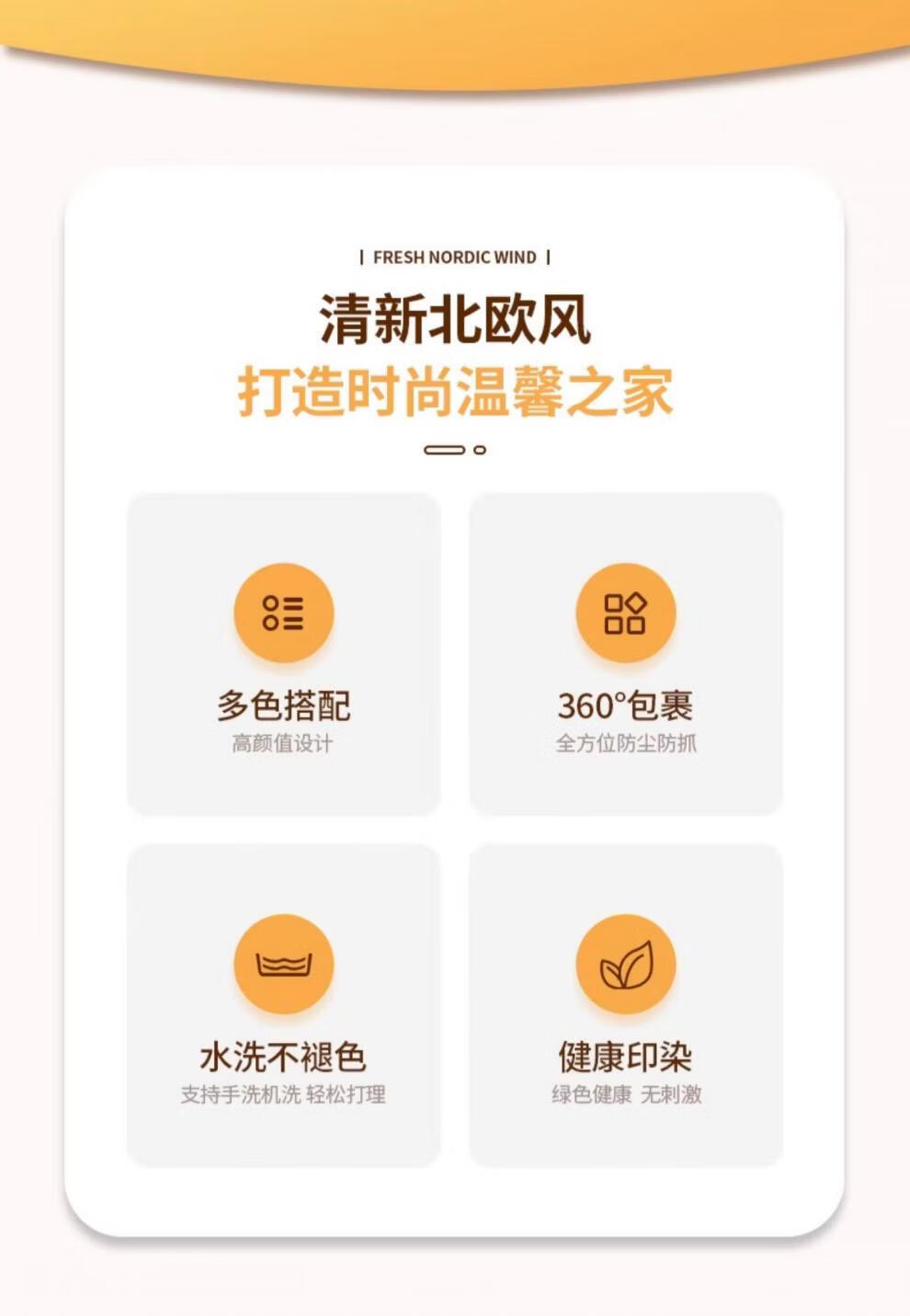 | FRESH NORDIC WIND |

清新北欧风

打造时尚温馨之家

多色搭配

高颜值设计

360°包裹

全方位防尘防抓

水洗不褪色

支持手洗机洗 轻松打理

健康印染

绿色健康 无刺激