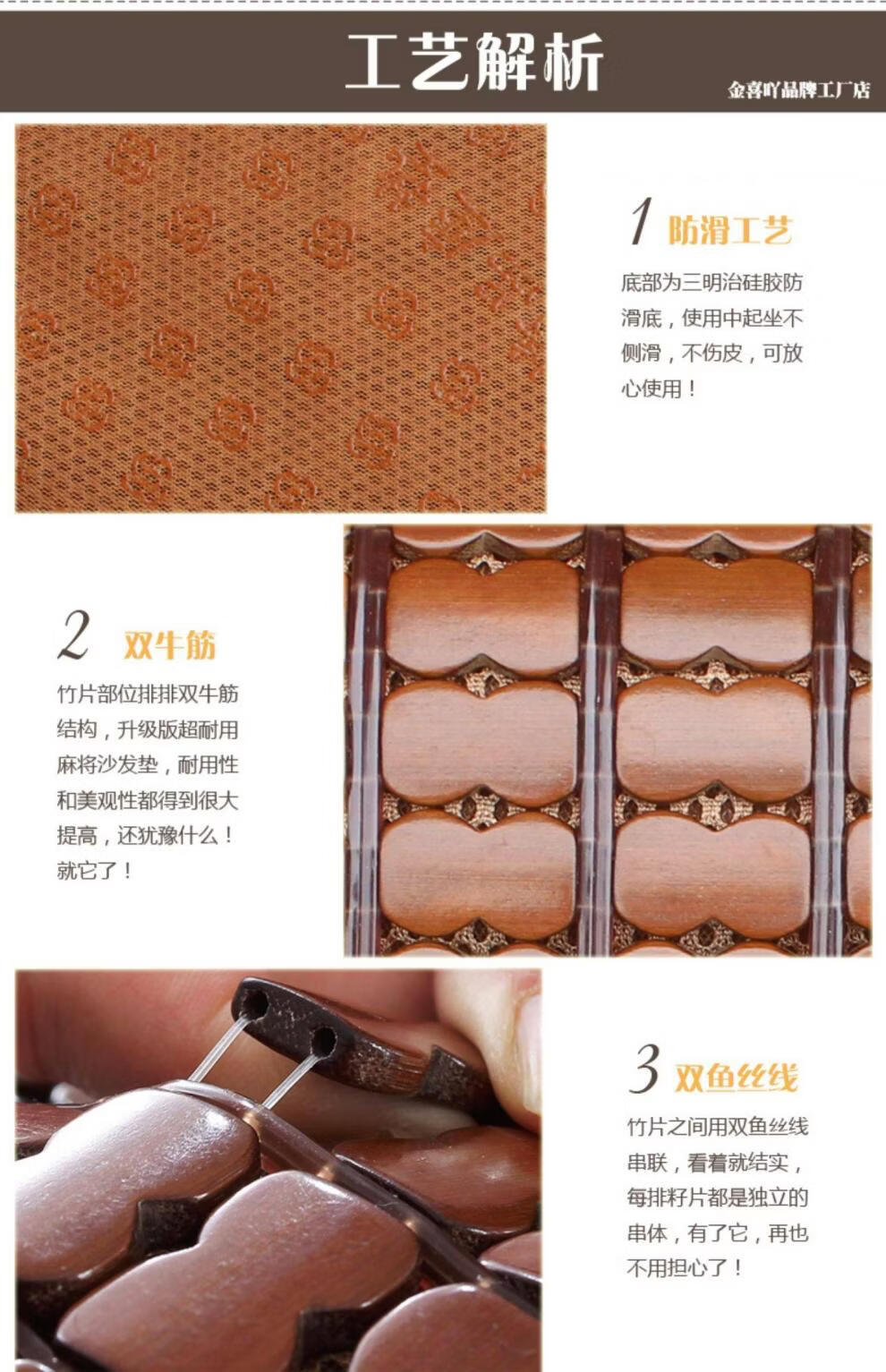 工艺解析

金喜吖品牌工厂店

1 防滑工艺

底部为三明治硅胶防滑底，使用中起坐不侧滑，不伤皮，可放心使用！

2 双牛筋

竹片部位排排双牛筋结构，升级版超耐用麻将沙发垫，耐用性和美观性都得到很大提高，还犹豫什么！就它了！

3 双鱼丝线

竹片之间用双鱼丝线串联，看着就结实，每排籽片都是独立的串体，有了它，再也不用担心了！