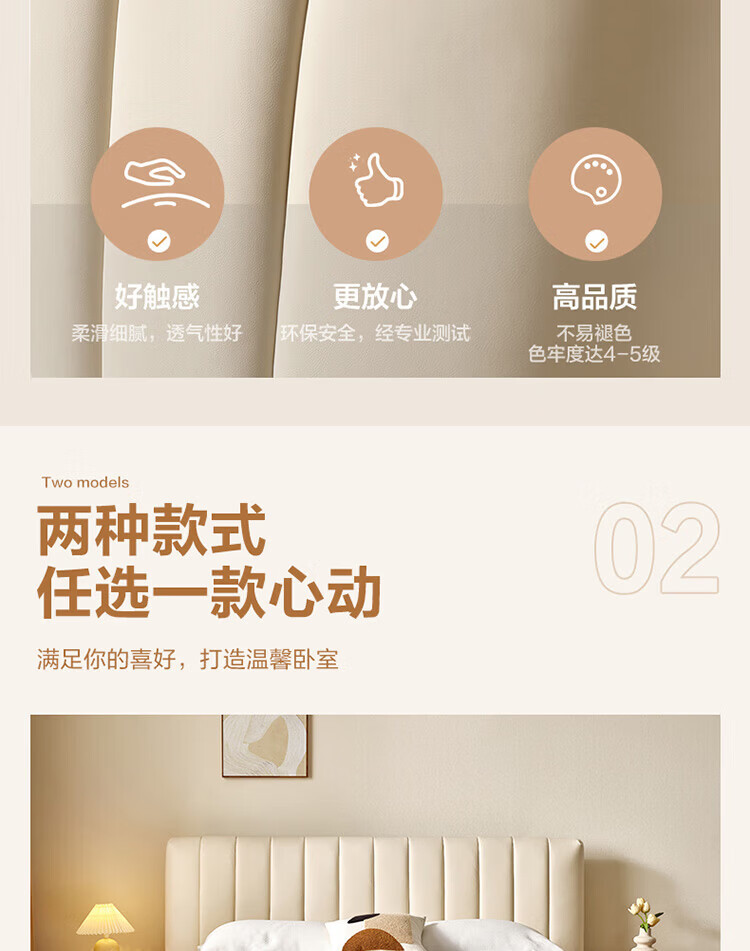 好触感
柔滑细腻，透气性好

更放心
环保安全，经专业测试

高品质
不易褪色
色牢度达4-5级

Two models

两种款式
任选一款心动

02

满足你的喜好，打造温馨卧室