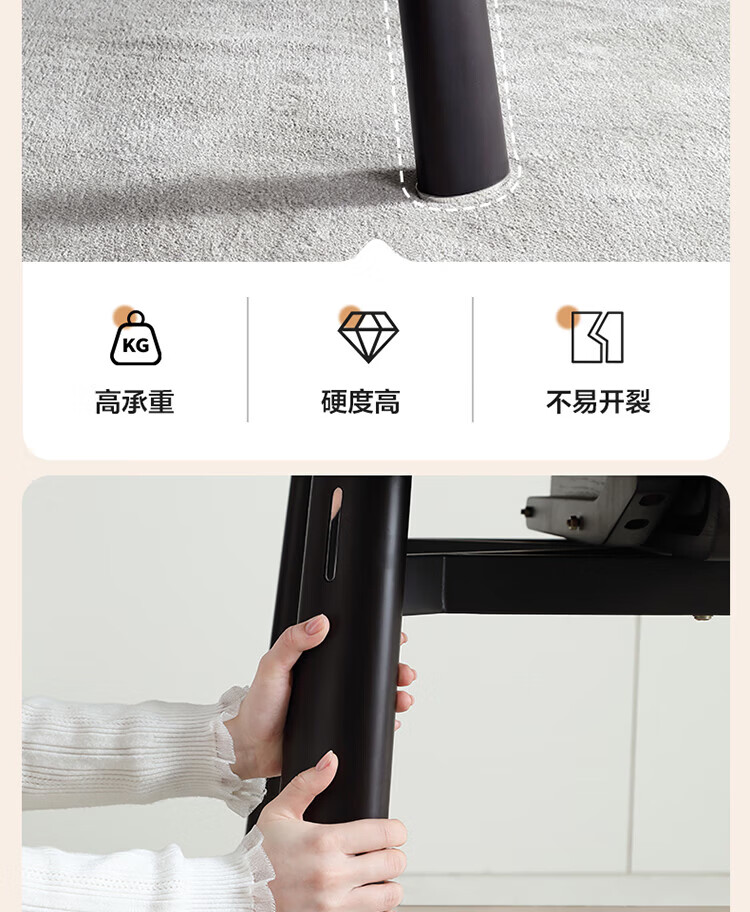 KG

高承重

硬度高

不易开裂