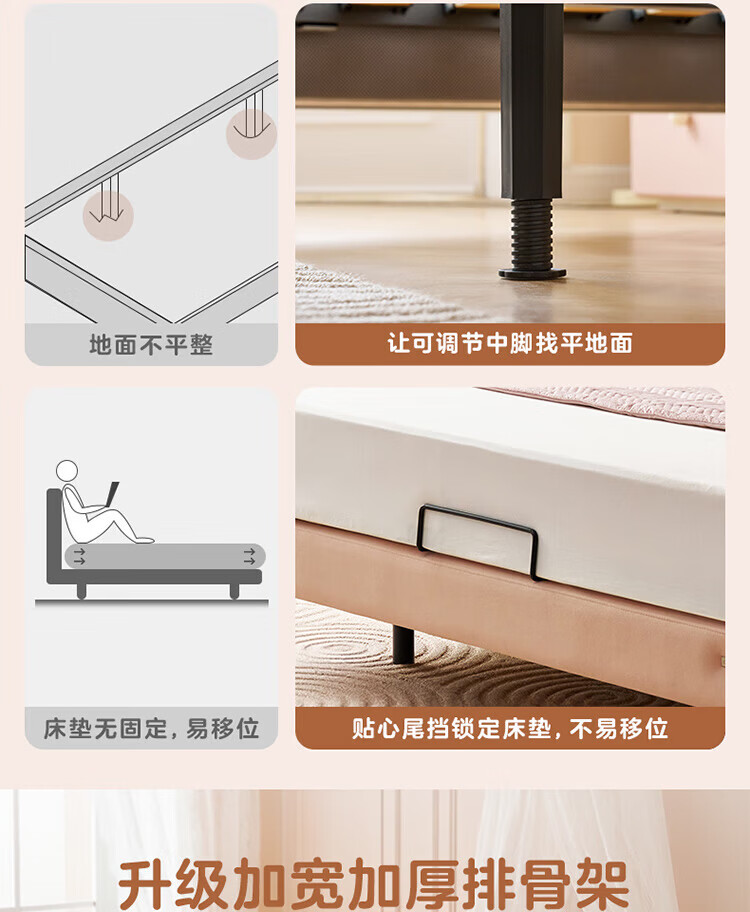 地面不平整

让可调节中脚找平地面

床垫无固定，易移位

贴心尾挡锁定床垫，不易移位

升级加宽加厚排骨架