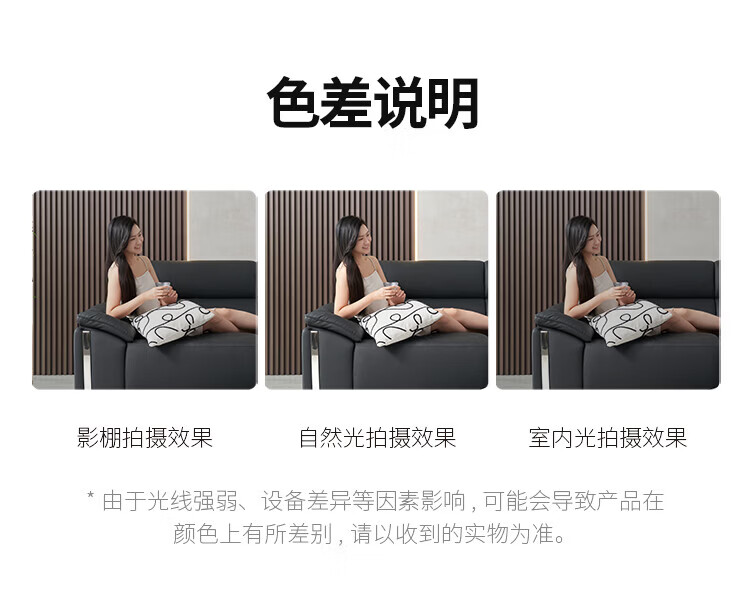 色差说明

影棚拍摄效果

自然光拍摄效果

室内光拍摄效果

* 由于光线强弱、设备差异等因素影响，可能会导致产品在颜色上有所差别，请以收到的实物为准。