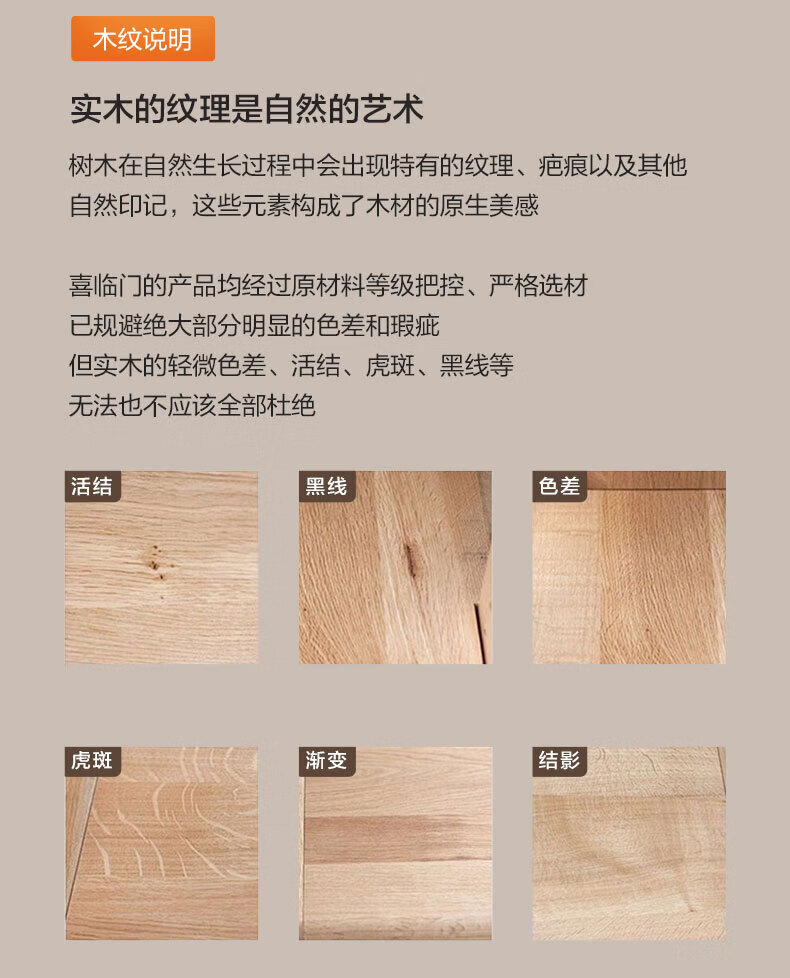 木纹说明

实木的纹理是自然的艺术

树木在自然生长过程中会出现特有的纹理、疤痕以及其他自然印记，这些元素构成了木材的原生美感

喜临门的产品均经过原材料等级把控、严格选材
已规避绝大部分明显的色差和瑕疵
但实木的轻微色差、活结、虎斑、黑线等
无法也不应该全部杜绝

活结

黑线

色差

虎斑

渐变

结影