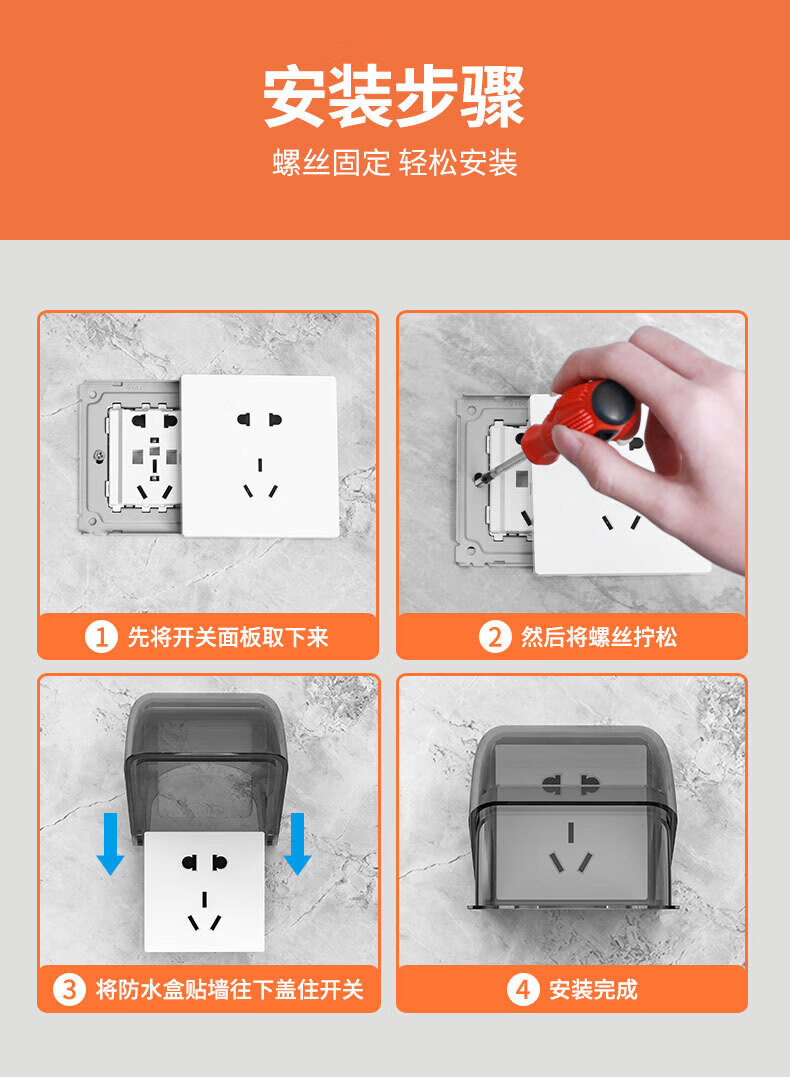 安装步骤

螺丝固定 轻松安装

1 先将开关面板取下来

2 然后将螺丝拧松

3 将防水盒贴墙往下盖住开关

4 安装完成