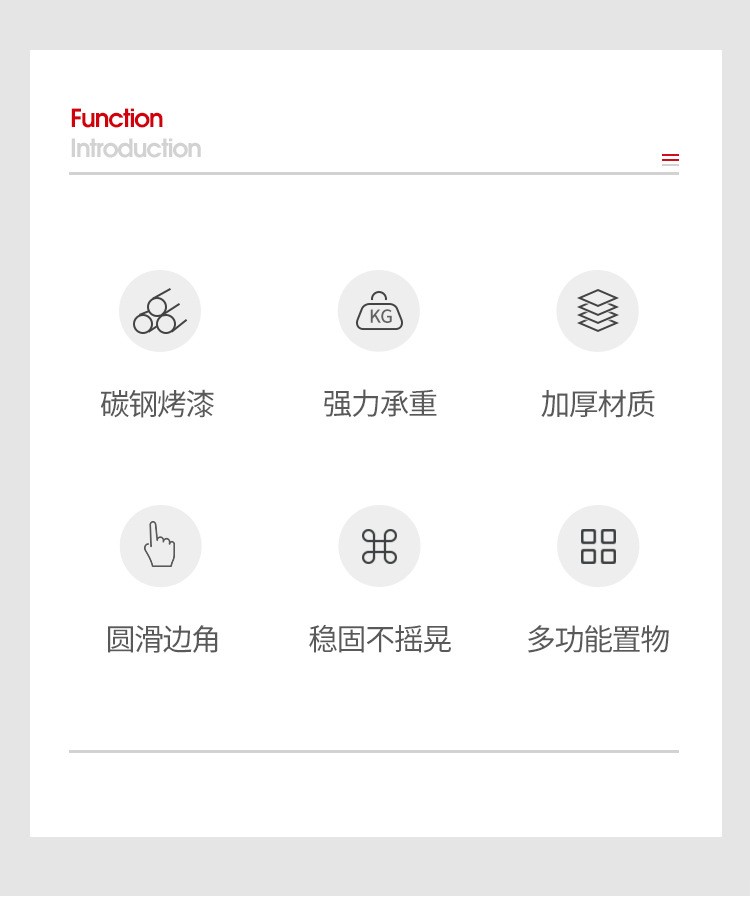 Function
Introduction

KG

碳钢烤漆

强力承重

加厚材质

圆滑边角

稳固不摇晃

多功能置物