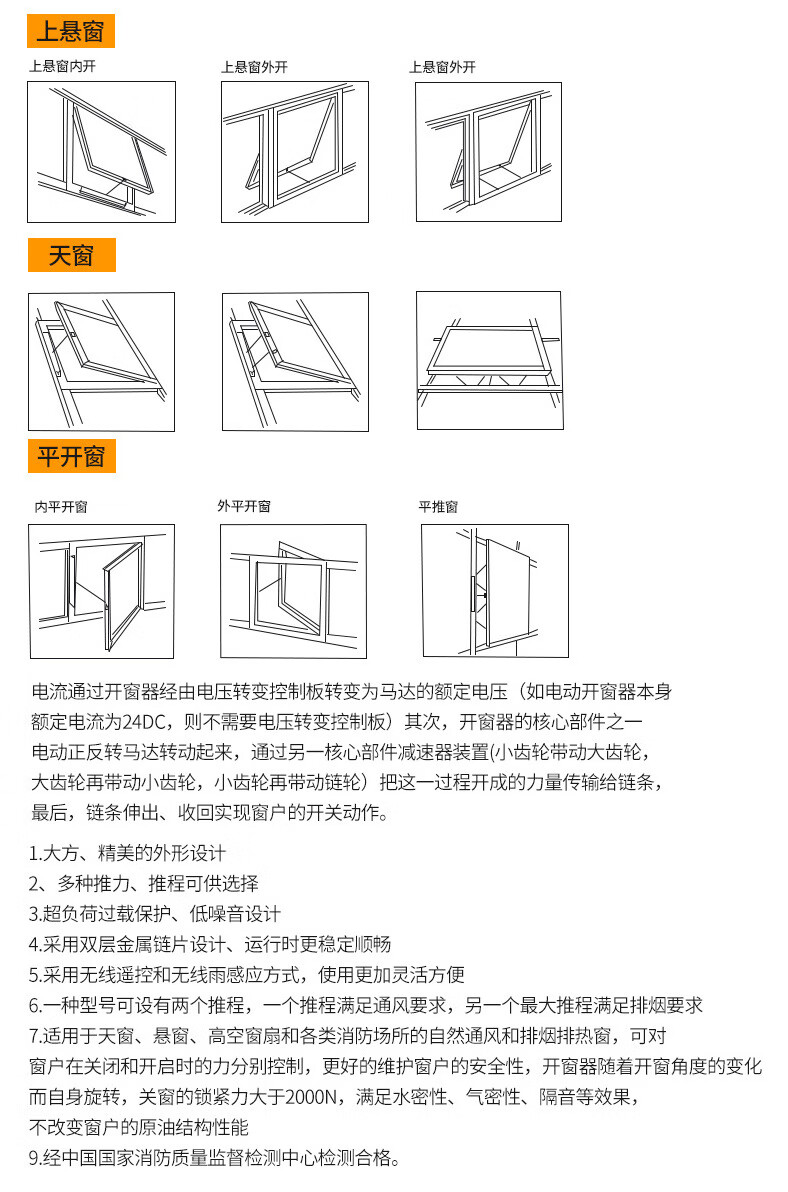 上悬窗

上悬窗内开

上悬窗外开

上悬窗外开

天窗

平开窗

内平开窗

外平开窗

平推窗

电流通过开窗器经由电压转变控制板转变为马达的额定电压（如电动开窗器本身额定电流为24DC，则不需要电压转变控制板）其次，开窗器的核心部件之一电动正反转马达转动起来，通过另一核心部件减速器装置(小齿轮带动大齿轮，大齿轮再带动小齿轮，小齿轮再带动链轮）把这一过程开成的力量传输给链条，最后，链条伸出、收回实现窗户的开关动作。

1.大方、精美的外形设计
2、多种推力、推程可供选择
3.超负荷过载保护、低噪音设计
4.采用双层金属链片设计、运行时更稳定顺畅
5.采用无线遥控和无线雨感应方式，使用更加灵活方便
6.一种型号可设有两个推程，一个推程满足通风要求，另一个最大推程满足排烟要求
7.适用于天窗、悬窗、高空窗扇和各类消防场所的自然通风和排烟排热窗，可对窗户在关闭和开启时的力分别控制，更好的维护窗户的安全性，开窗器随着开窗角度的变化而自身旋转，关窗的锁紧力大于2000N，满足水密性、气密性、隔音等效果，不改变窗户的原油结构性能
9.经中国国家消防质量监督检测中心检测合格。