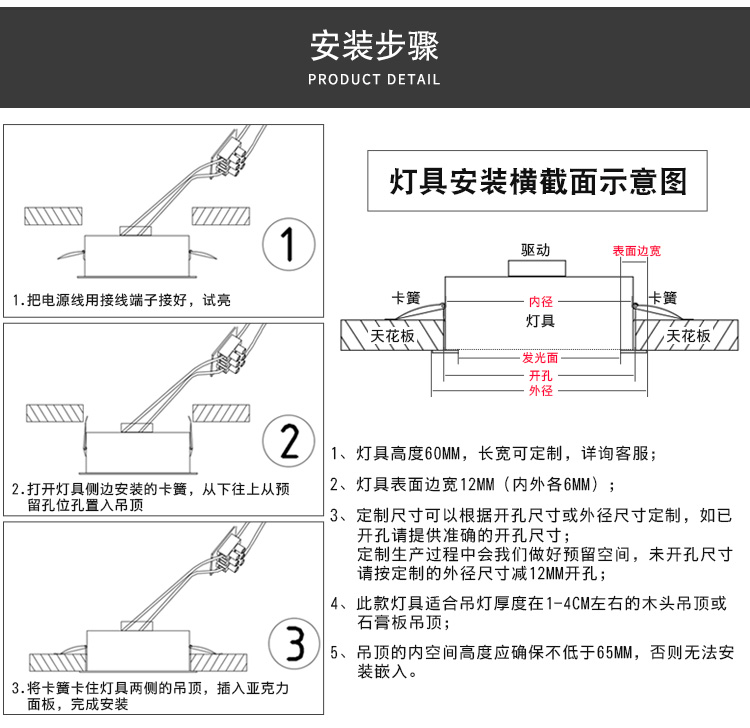 安装步骤
PRODUCT DETAIL

1
1.把电源线用接线端子接好，试亮

2
2.打开灯具侧边安装的卡簧，从下往上从预留孔位孔置入吊顶

3
3.将卡簧卡住灯具两侧的吊顶，插入亚克力面板，完成安装

灯具安装横截面示意图

驱动
表面边宽
卡簧
卡簧
内径
灯具
天花板
天花板
发光面
开孔
外径

1、灯具高度60MM，长宽可定制，详询客服；

2、灯具表面边宽12MM（内外各6MM）；

3、定制尺寸可以根据开孔尺寸或外径尺寸定制，如已开孔请提供准确的开孔尺寸；
定制生产过程中会我们做好预留空间，未开孔尺寸请按定制的外径尺寸减12MM开孔；

4、此款灯具适合吊灯厚度在1-4CM左右的木头吊顶或石膏板吊顶；

5、吊顶的内空间高度应确保不低于65MM，否则无法安装嵌入。