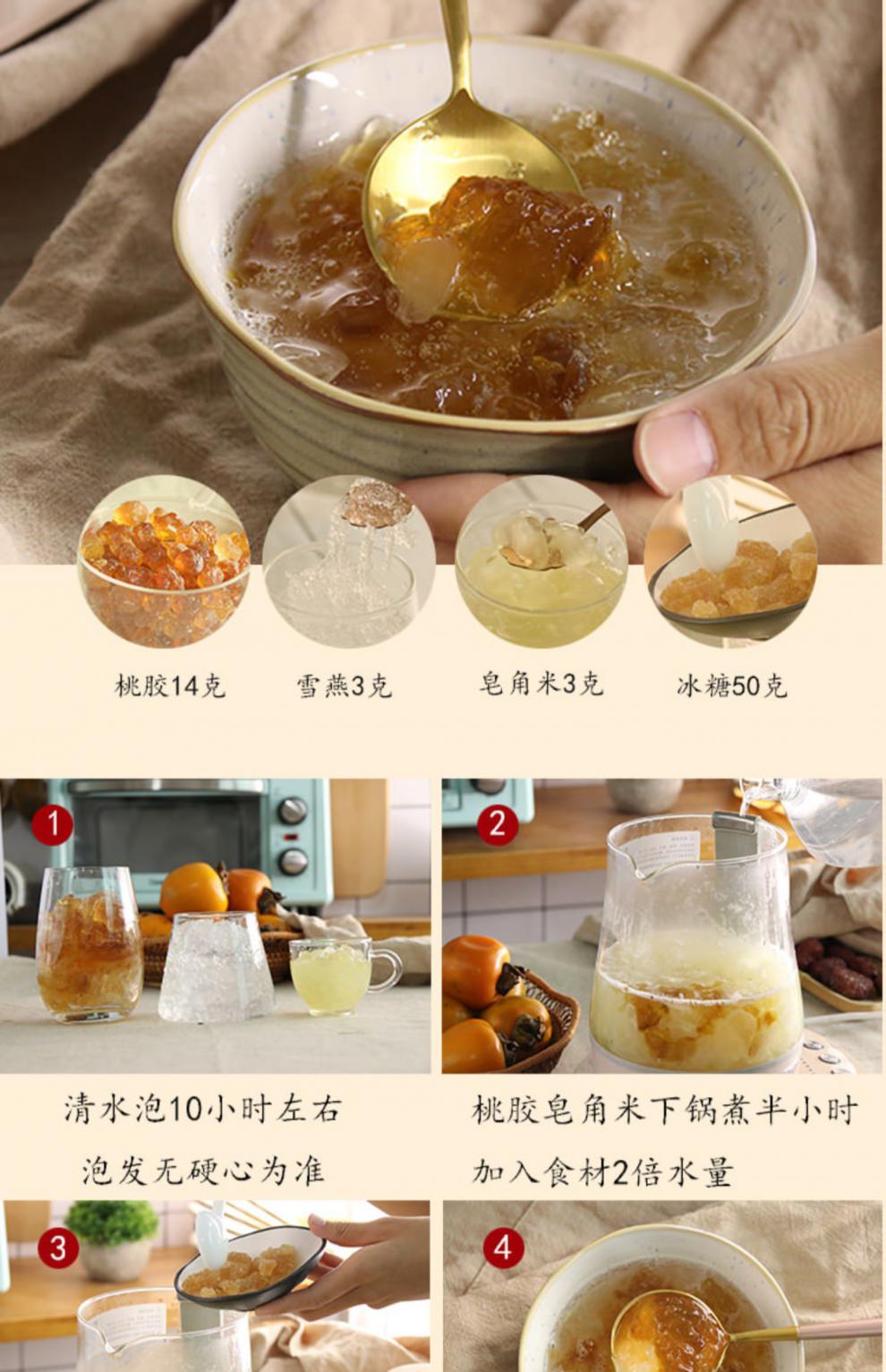 桃胶14克

雪燕3克

皂角米3克

冰糖50克

1

清水泡10小时左右

泡发无硬心为准

2

桃胶皂角米下锅煮半小时

加入食材2倍水量

3

4