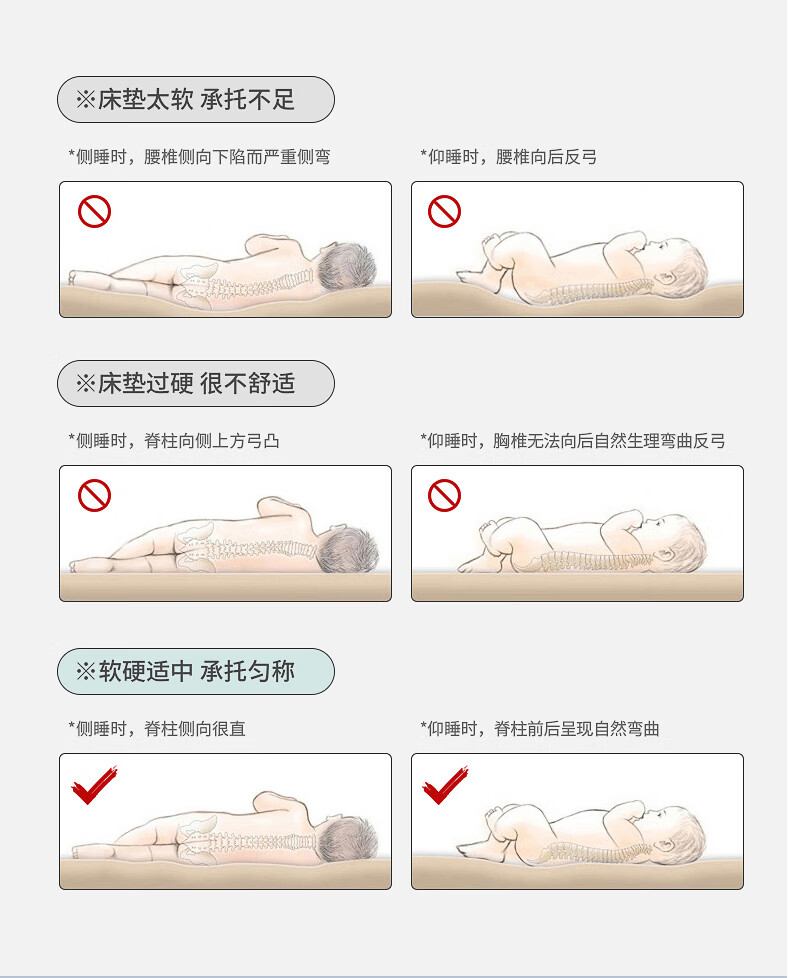 ※床垫太软 承托不足

*侧睡时，腰椎侧向下陷而严重侧弯

*仰睡时，腰椎向后反弓

※床垫过硬 很不舒适

*侧睡时，脊柱向侧上方弓凸

*仰睡时，胸椎无法向后自然生理弯曲反弓

※软硬适中 承托匀称

*侧睡时，脊柱侧向很直

*仰睡时，脊柱前后呈现自然弯曲