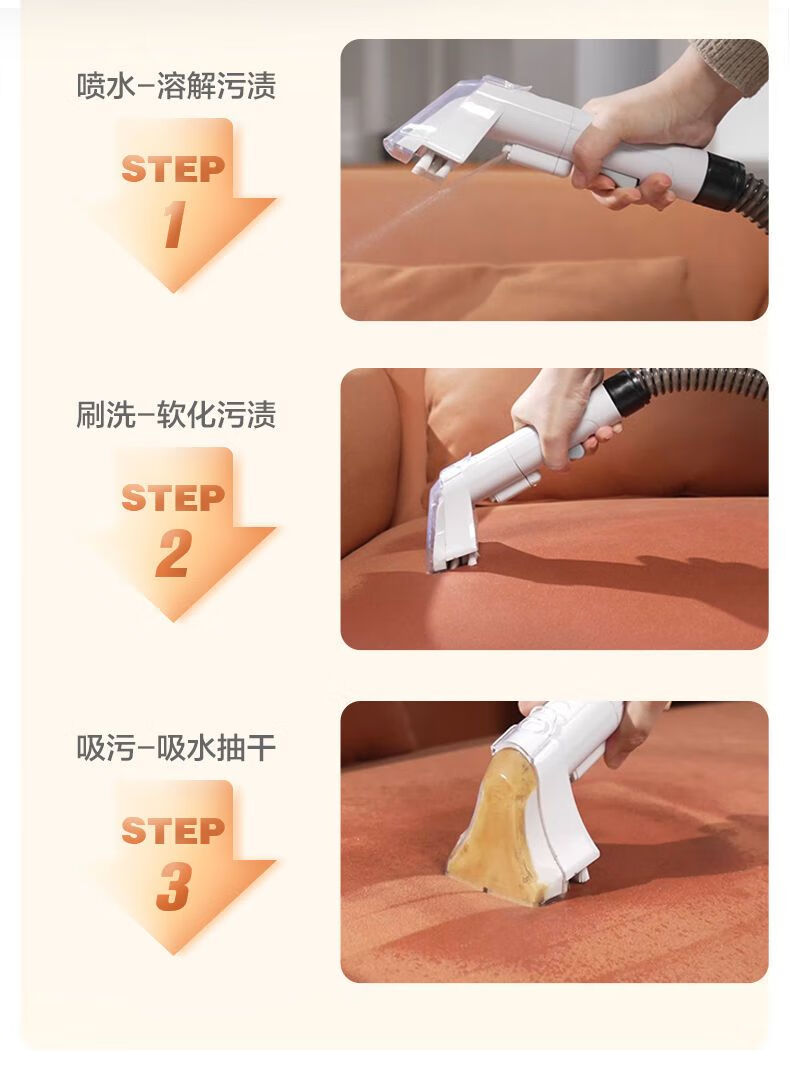 喷水-溶解污渍

STEP
1

刷洗-软化污渍

STEP
2

吸污-吸水抽干

STEP
3