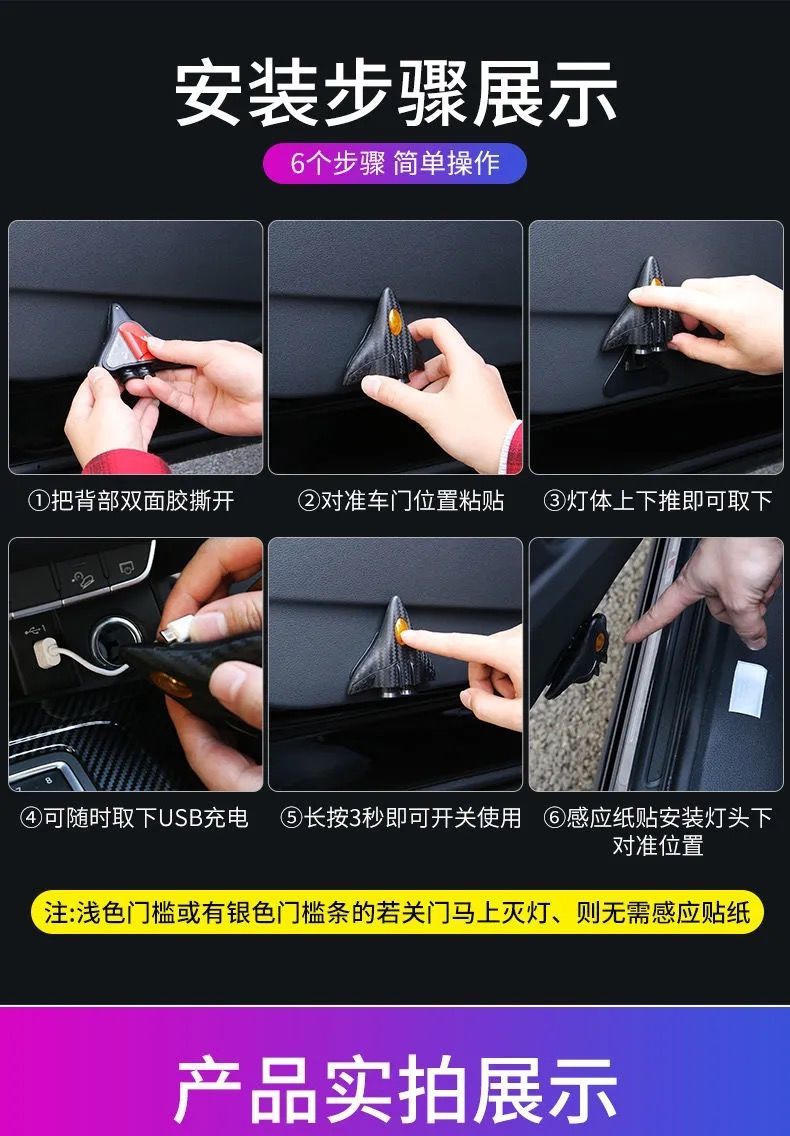 安装步骤展示

6个步骤 简单操作

①把背部双面胶撕开

②对准车门位置粘贴

③灯体上下推即可取下

④可随时取下USB充电

⑤长按3秒即可开关使用

⑥感应纸贴安装灯头下对准位置

注:浅色门槛或有银色门槛条的若关门马上灭灯、则无需感应贴纸

产品实拍展示