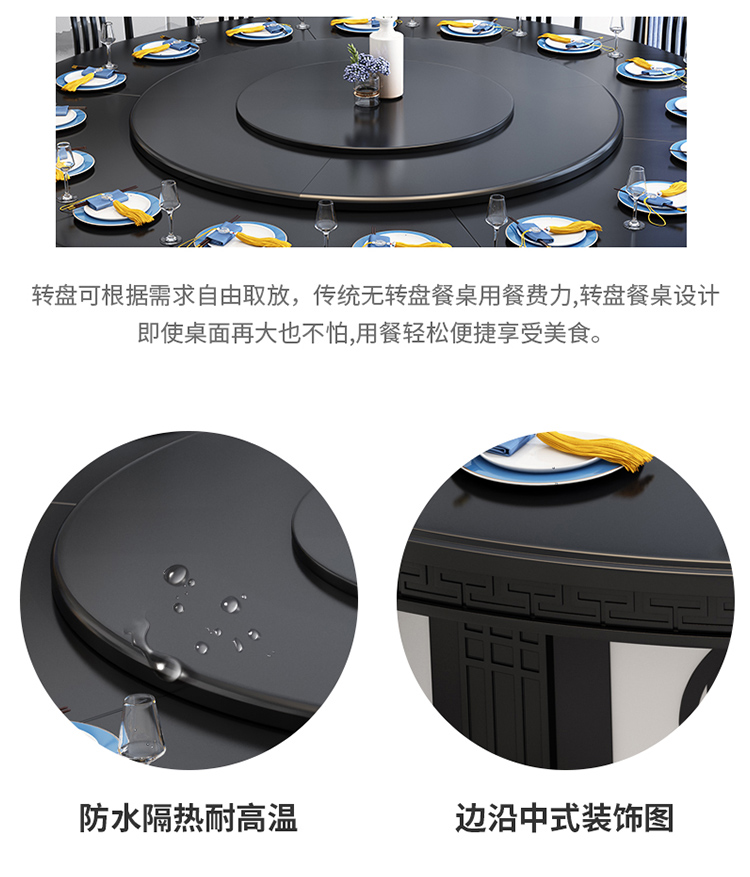 转盘可根据需求自由取放，传统无转盘餐桌用餐费力,转盘餐桌设计即使桌面再大也不怕,用餐轻松便捷享受美食。

防水隔热耐高温

边沿中式装饰图