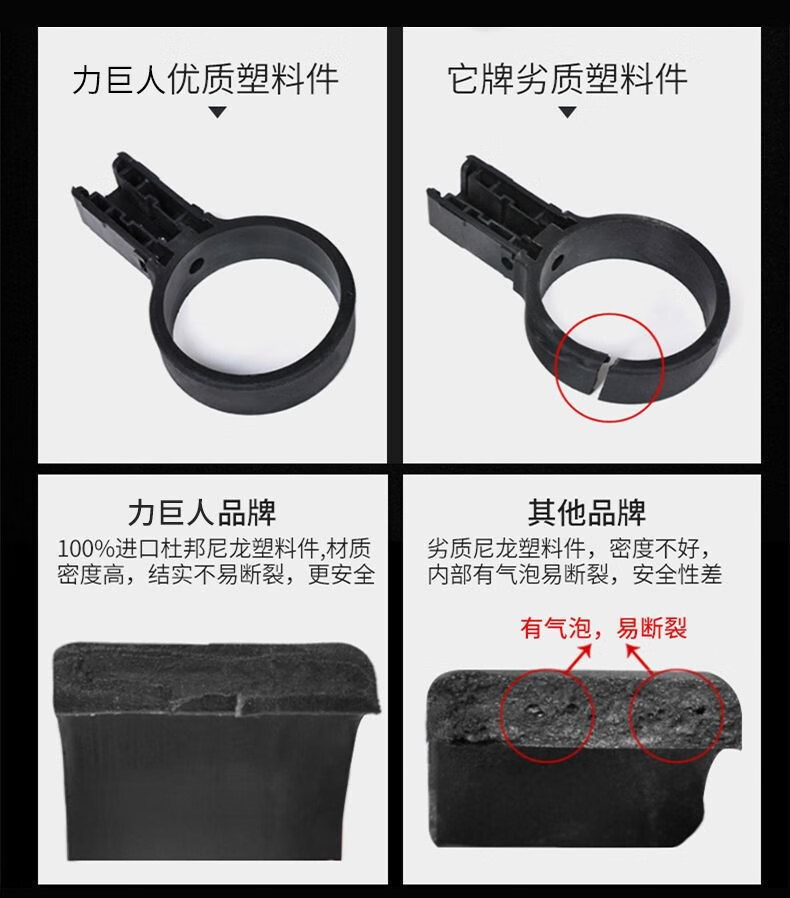 力巨人优质塑料件

它牌劣质塑料件

力巨人品牌

100%进口杜邦尼龙塑料件,材质密度高，结实不易断裂，更安全

其他品牌

劣质尼龙塑料件，密度不好，内部有气泡易断裂，安全性差

有气泡，易断裂