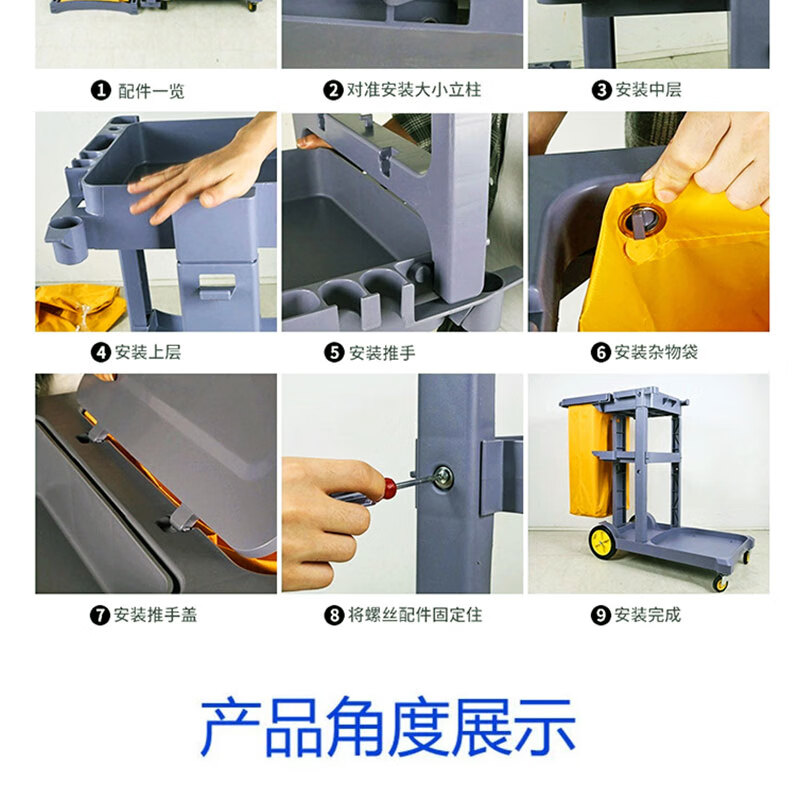 ❶ 配件一览

❷ 对准安装大小立柱

❸ 安装中层

❹ 安装上层

❺ 安装推手

❻ 安装杂物袋

❼ 安装推手盖

❽ 将螺丝配件固定住

❾ 安装完成

产品角度展示