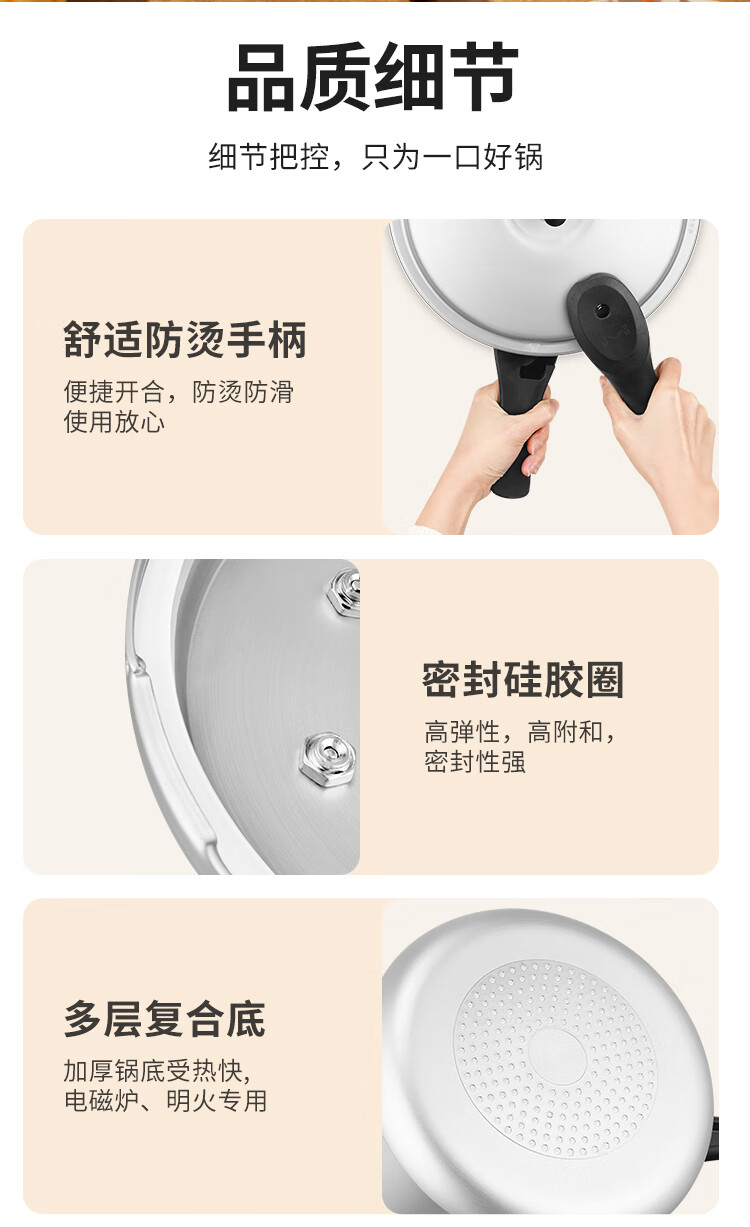 品质细节

细节把控，只为一口好锅

舒适防烫手柄

便捷开合，防烫防滑
使用放心

密封硅胶圈

高弹性，高附和，
密封性强

多层复合底

加厚锅底受热快，
电磁炉、明火专用