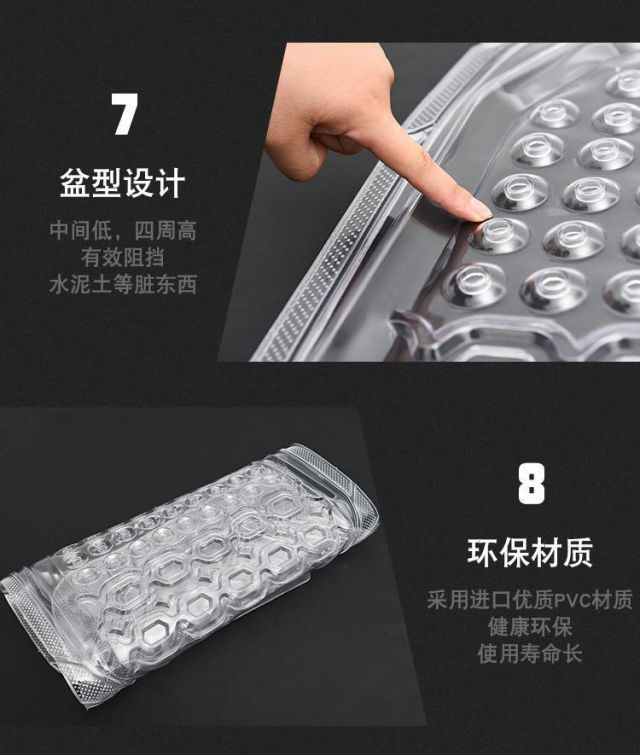 7

盆型设计

中间低，四周高
有效阻挡
水泥土等脏东西

8

环保材质

采用进口优质PVC材质
健康环保
使用寿命长