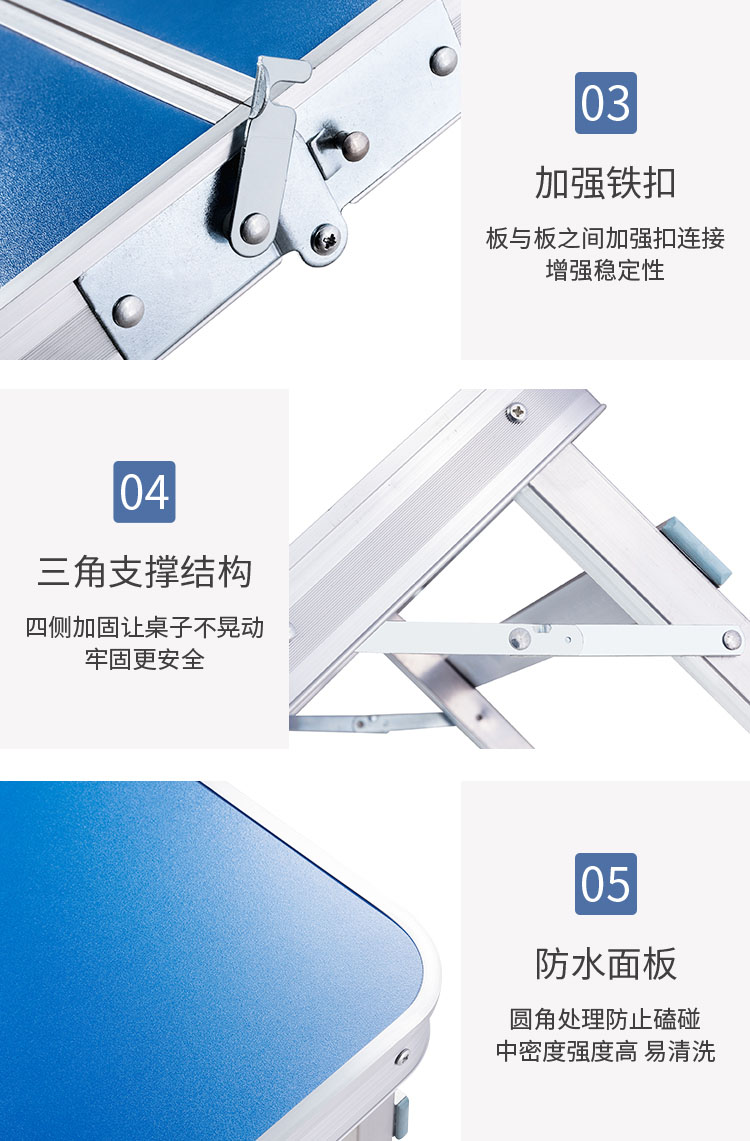 03

加强铁扣

板与板之间加强扣连接
增强稳定性

04

三角支撑结构

四侧加固让桌子不晃动
牢固更安全

05

防水面板

圆角处理防止磕碰
中密度强度高 易清洗