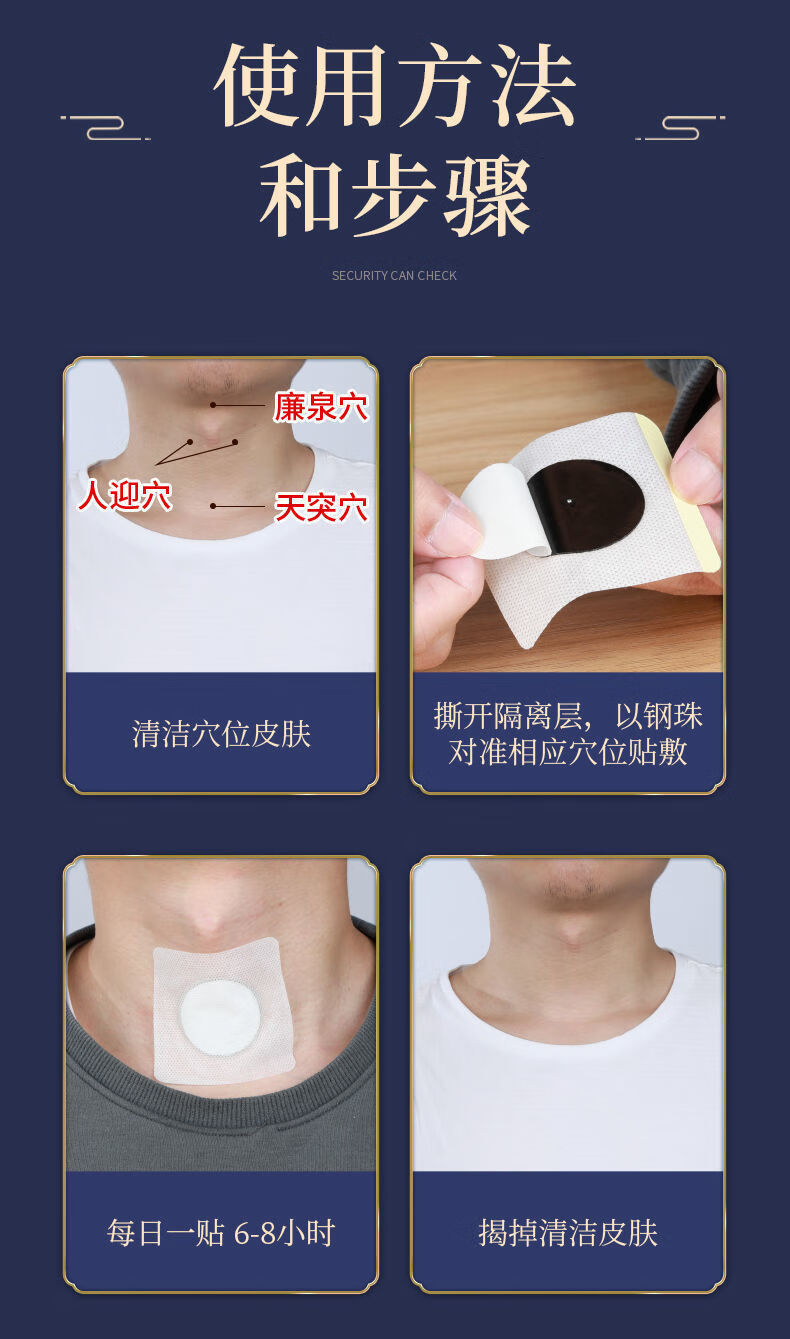 使用方法
和步骤

SECURITY CAN CHECK

廉泉穴
人迎穴
天突穴

清洁穴位皮肤

撕开隔离层，以钢珠对准相应穴位贴敷

每日一贴 6-8小时

揭掉清洁皮肤