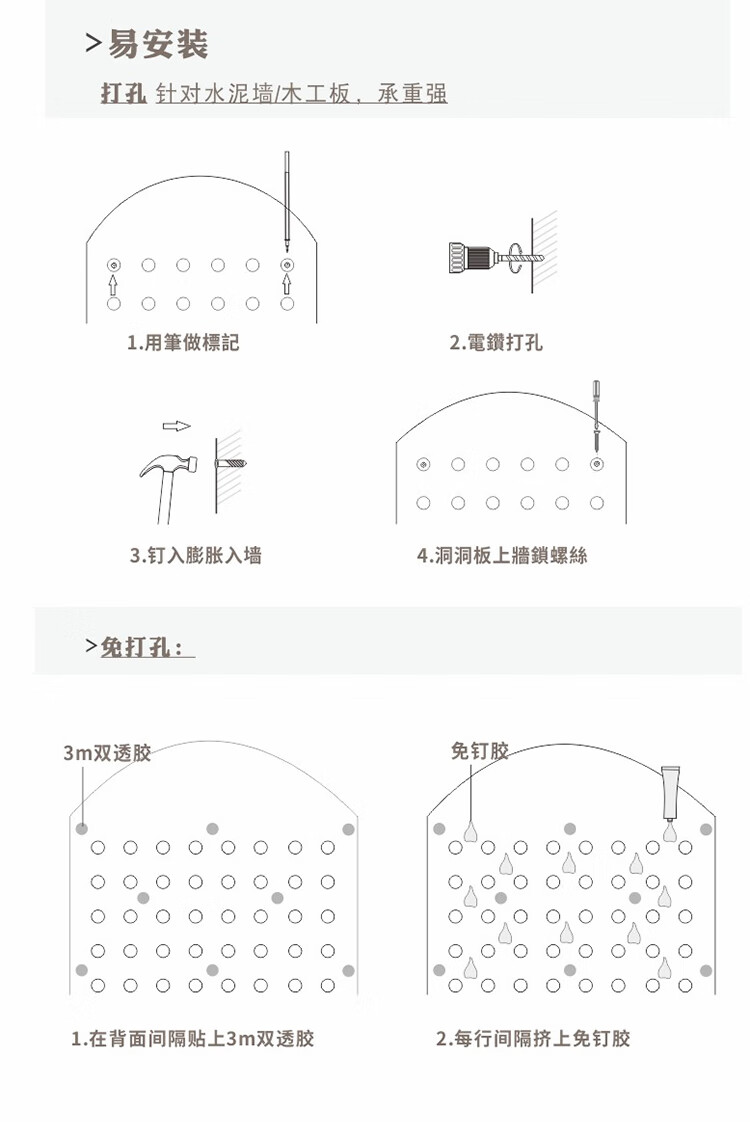 >易安装

打孔 针对水泥墙/木工板，承重强

1.用筆做標記

2.電鑽打孔

3.钉入膨胀入墙

4.洞洞板上牆鎖螺絲

>免打孔：

3m双透胶

免钉胶

1.在背面间隔贴上3m双透胶

2.每行间隔挤上免钉胶