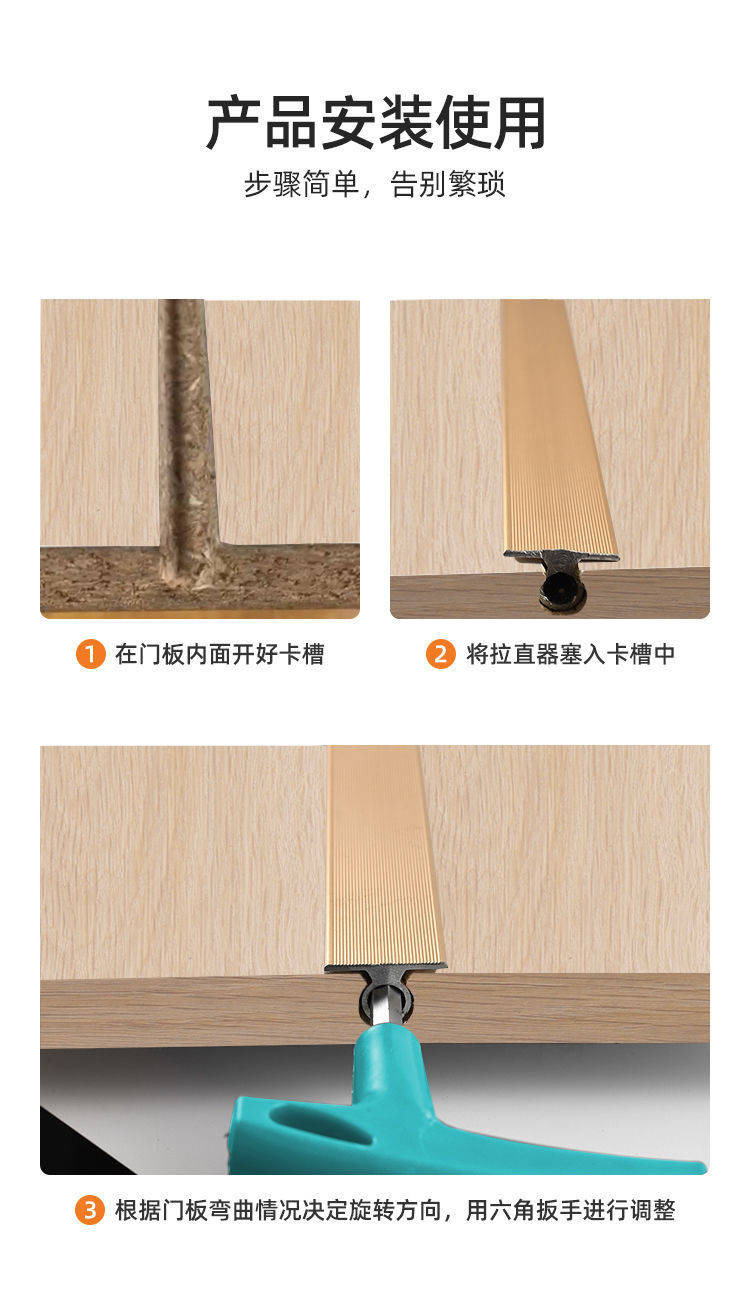 产品安装使用

步骤简单，告别繁琐

1 在门板内面开好卡槽

2 将拉直器塞入卡槽中

3 根据门板弯曲情况决定旋转方向，用六角扳手进行调整