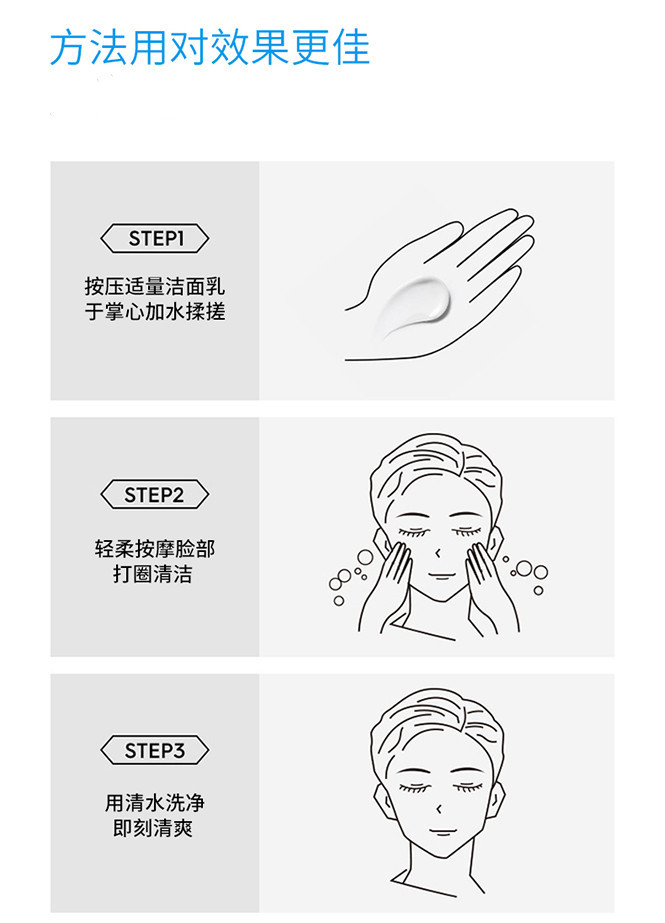 方法用对效果更佳

STEP1

按压适量洁面乳
于掌心加水揉搓

STEP2

轻柔按摩脸部
打圈清洁

STEP3

用清水洗净
即刻清爽