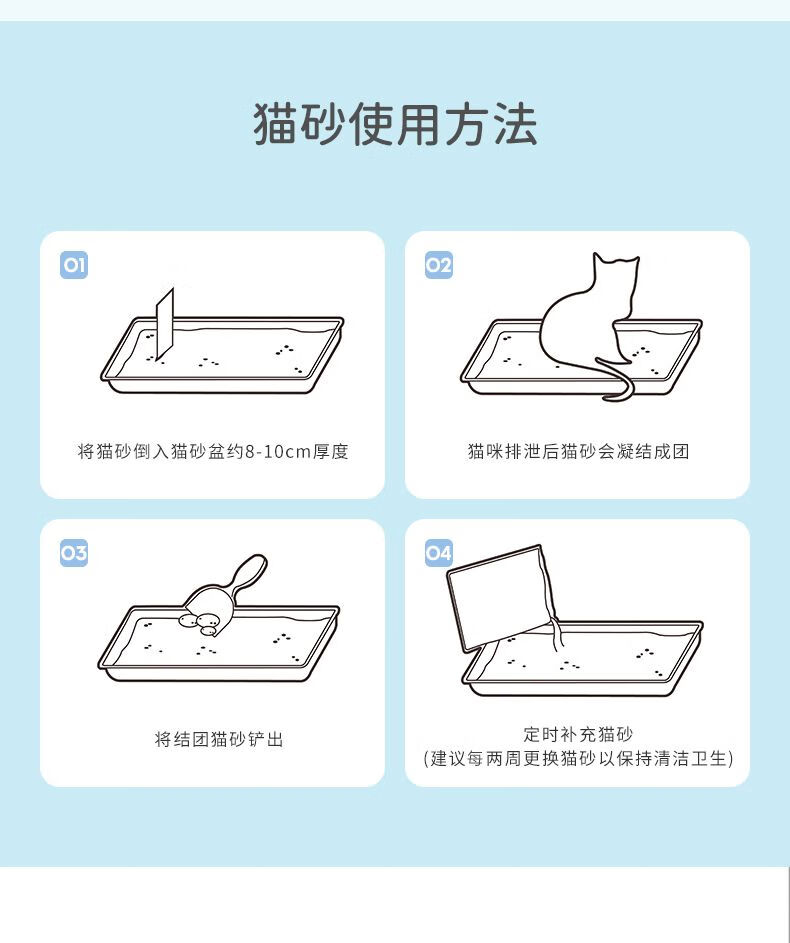 猫砂使用方法

01

将猫砂倒入猫砂盆约8-10cm厚度

02

猫咪排泄后猫砂会凝结成团

03

将结团猫砂铲出

04

定时补充猫砂
(建议每两周更换猫砂以保持清洁卫生)