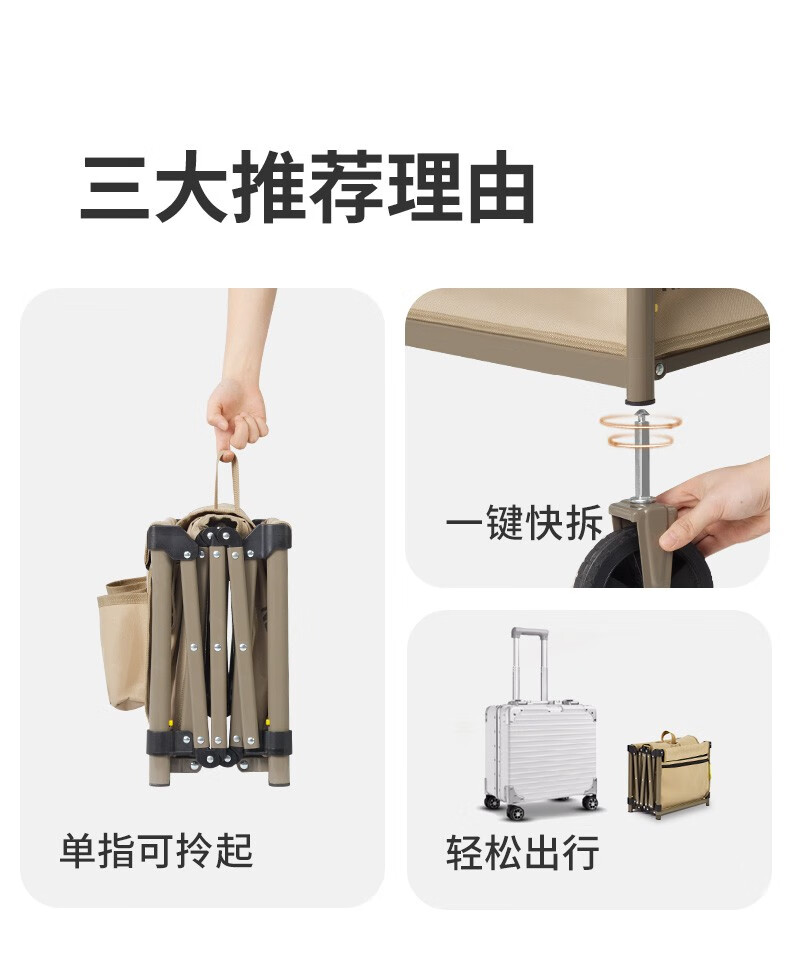 三大推荐理由

单指可拎起

一键快拆

轻松出行