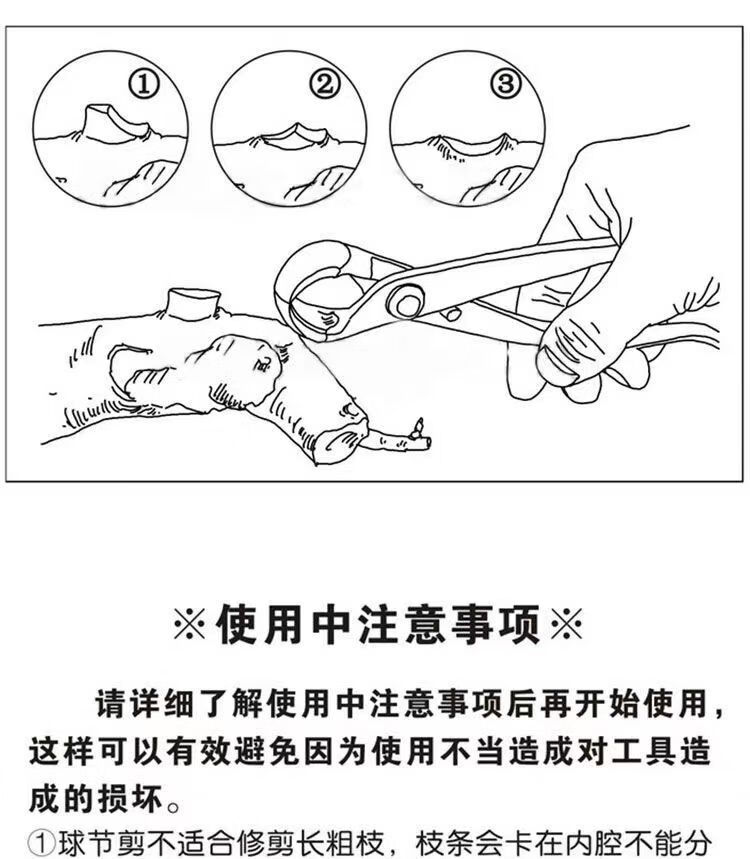 ①

②

③

※使用中注意事项※

请详细了解使用中注意事项后再开始使用，这样可以有效避免因为使用不当造成对工具造成的损坏。

①球节剪不适合修剪长粗枝，枝条会卡在内腔不能分