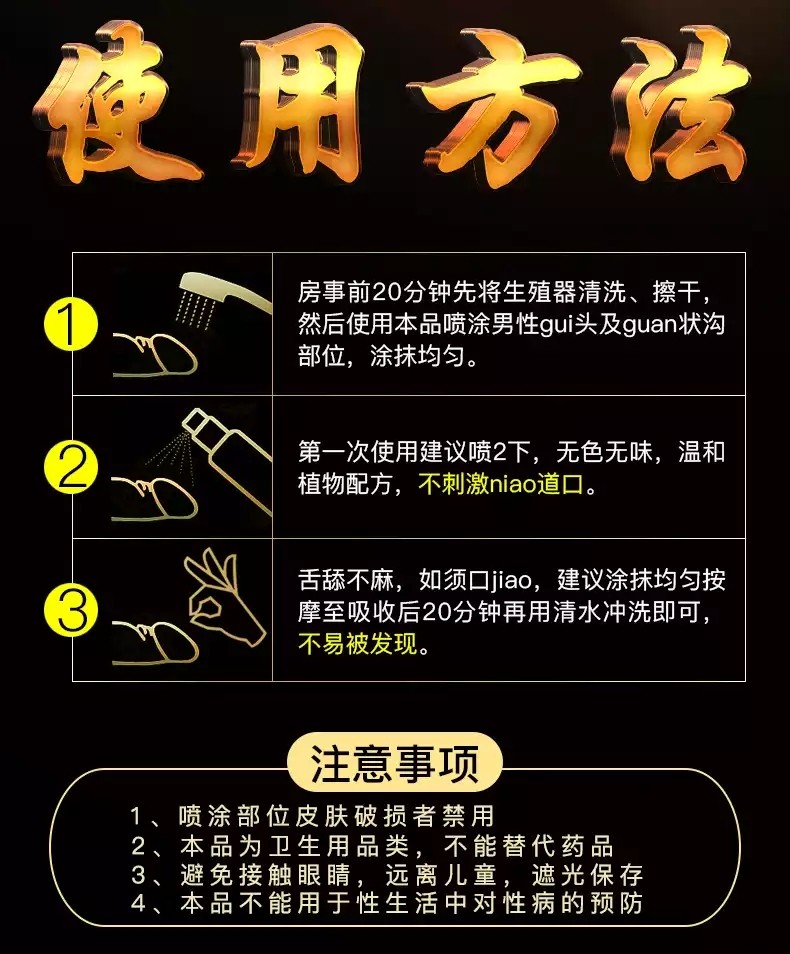 使用方法

1 房事前20分钟先将生殖器清洗、擦干，然后使用本品喷涂男性gui头及guan状沟部位，涂抹均匀。

2 第一次使用建议喷2下，无色无味，温和植物配方，不刺激niao道口。

3 舌舔不麻，如须口jiao，建议涂抹均匀按摩至吸收后20分钟再用清水冲洗即可，不易被发现。

注意事项

1、喷涂部位皮肤破损者禁用
2、本品为卫生用品类，不能替代药品
3、避免接触眼睛，远离儿童，遮光保存
4、本品不能用于性生活中对性病的预防