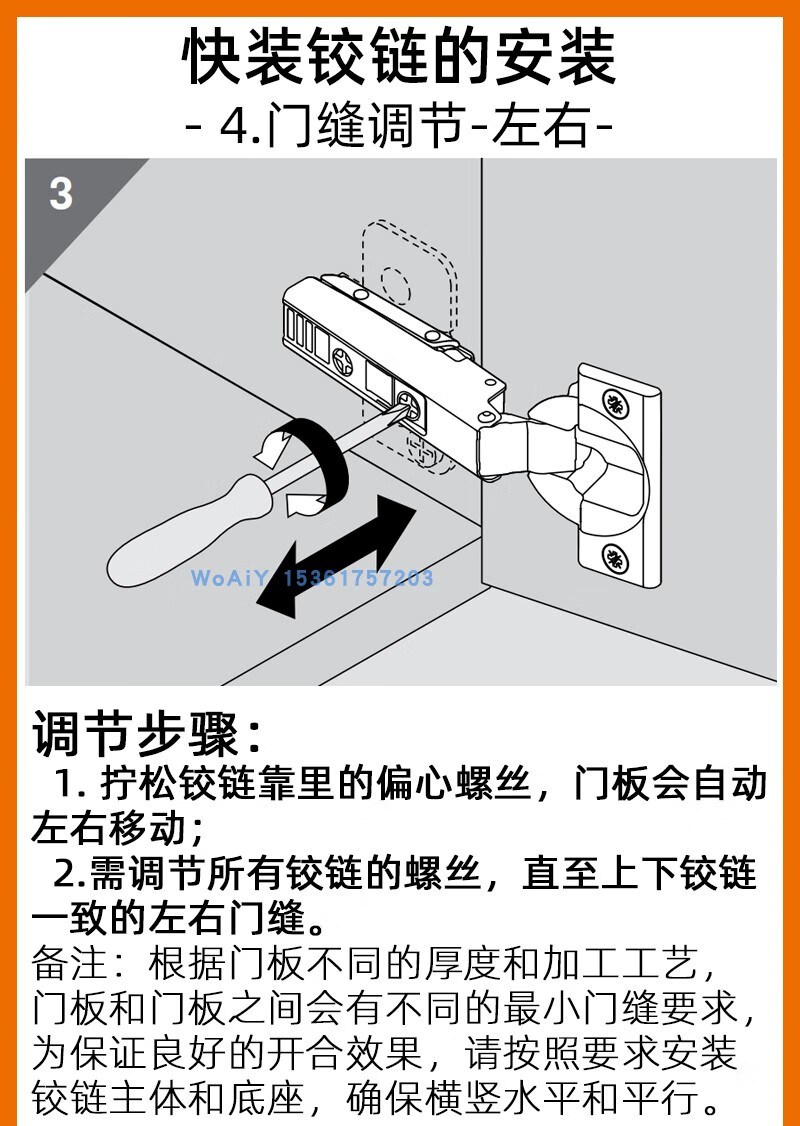 快装铰链的安装
- 4.门缝调节-左右-

3

WoAiY 15361757203

调节步骤：
1. 拧松铰链靠里的偏心螺丝，门板会自动左右移动；
2.需调节所有铰链的螺丝，直至上下铰链一致的左右门缝。
备注：根据门板不同的厚度和加工工艺，门板和门板之间会有不同的最小门缝要求，为保证良好的开合效果，请按照要求安装铰链主体和底座，确保横竖水平和平行。