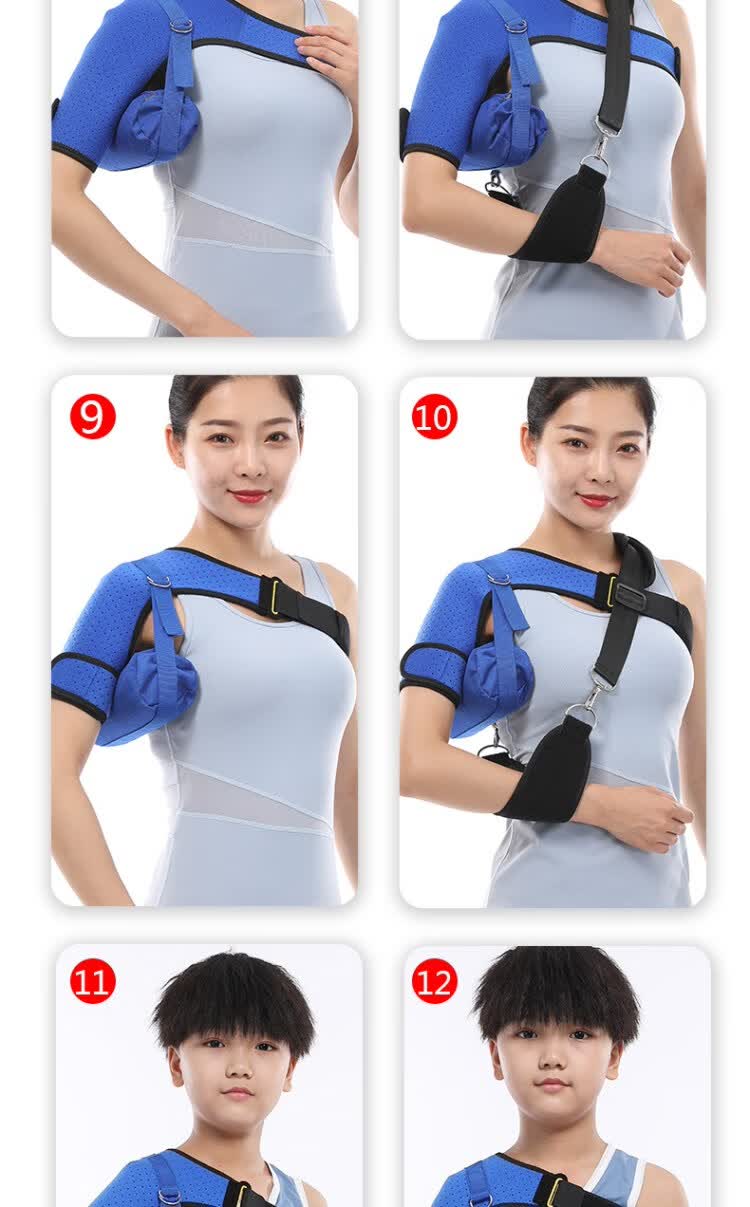 9

10

11

12