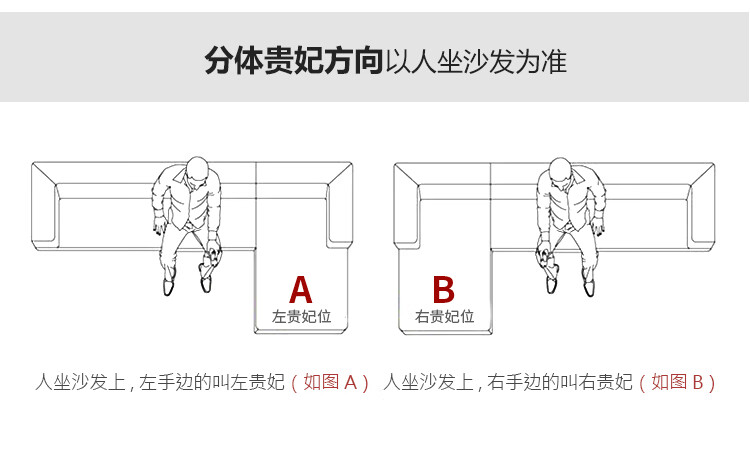 分体贵妃方向以人坐沙发为准

A
左贵妃位

B
右贵妃位

人坐沙发上，左手边的叫左贵妃（如图 A） 人坐沙发上，右手边的叫右贵妃（如图 B）