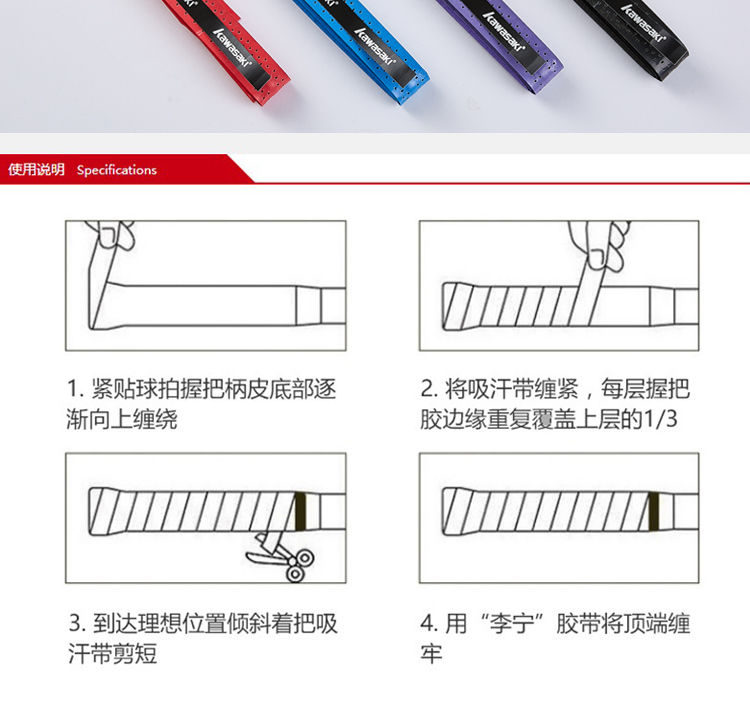 kawasaki kawasaki kawasaki kawasaki

使用说明 Specifications

1. 紧贴球拍握把柄皮底部逐渐向上缠绕

2. 将吸汗带缠紧，每层握把胶边缘重复覆盖上层的1/3

3. 到达理想位置倾斜着把吸汗带剪短

4. 用“李宁”胶带将顶端缠牢