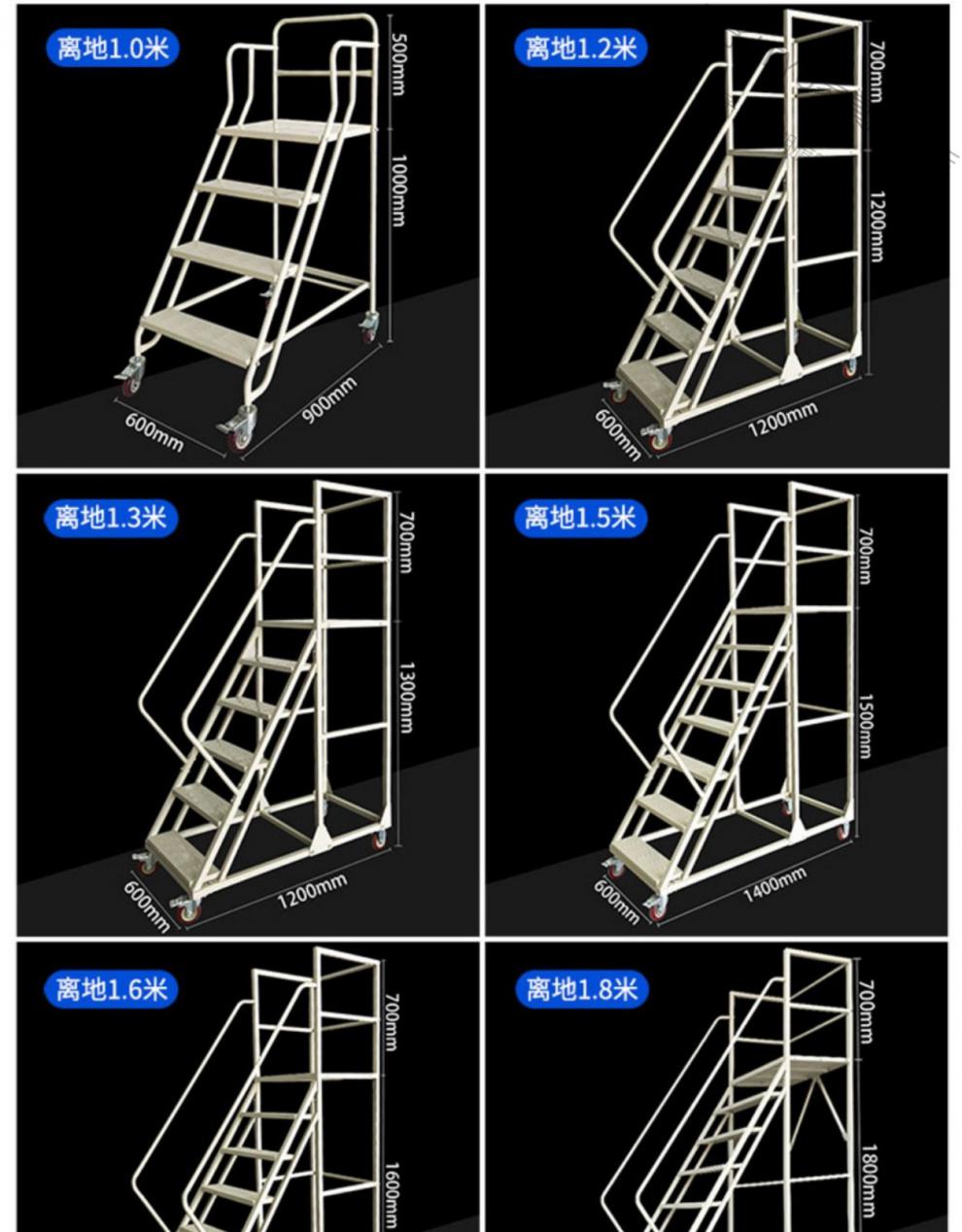 离地1.0米

500mm

1000mm

600mm

900mm

离地1.2米

700mm

1200mm

600mm

1200mm

离地1.3米

700mm

1300mm

600mm

1200mm

离地1.5米

700mm

1500mm

600mm

1400mm

离地1.6米

700mm

1600mm

离地1.8米

700mm

1800mm