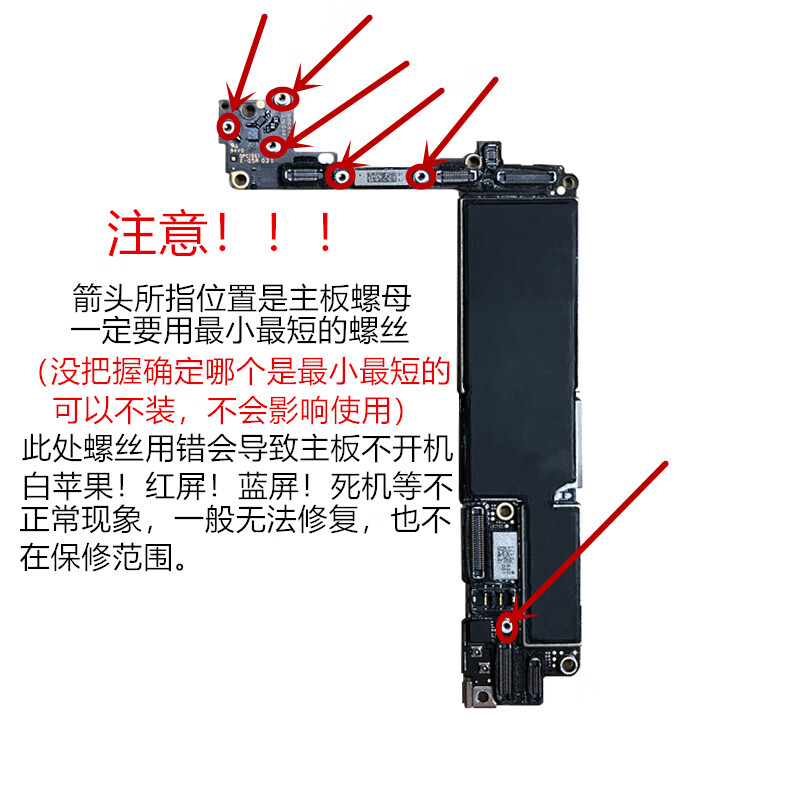 注意！！！

箭头所指位置是主板螺母
一定要用最小最短的螺丝
（没把握确定哪个是最小最短的可以不装，不会影响使用）
此处螺丝用错会导致主板不开机白苹果！红屏！蓝屏！死机等不正常现象，一般无法修复，也不在保修范围。