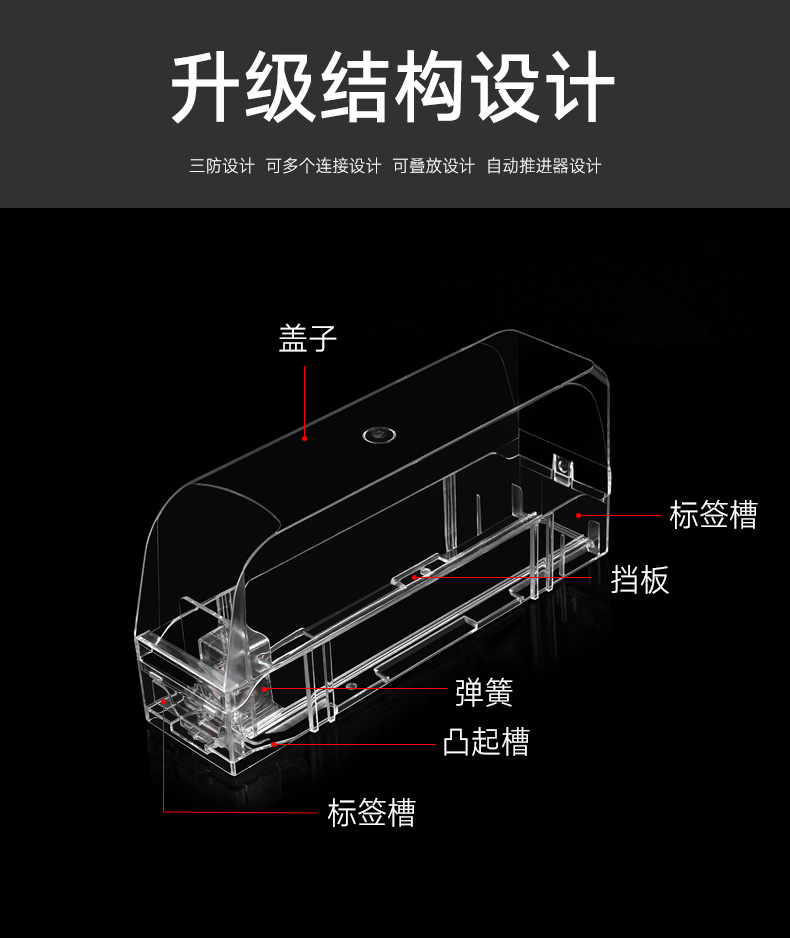 升级结构设计

三防设计 可多个连接设计 可叠放设计 自动推进器设计

盖子

标签槽

挡板

弹簧

凸起槽

标签槽