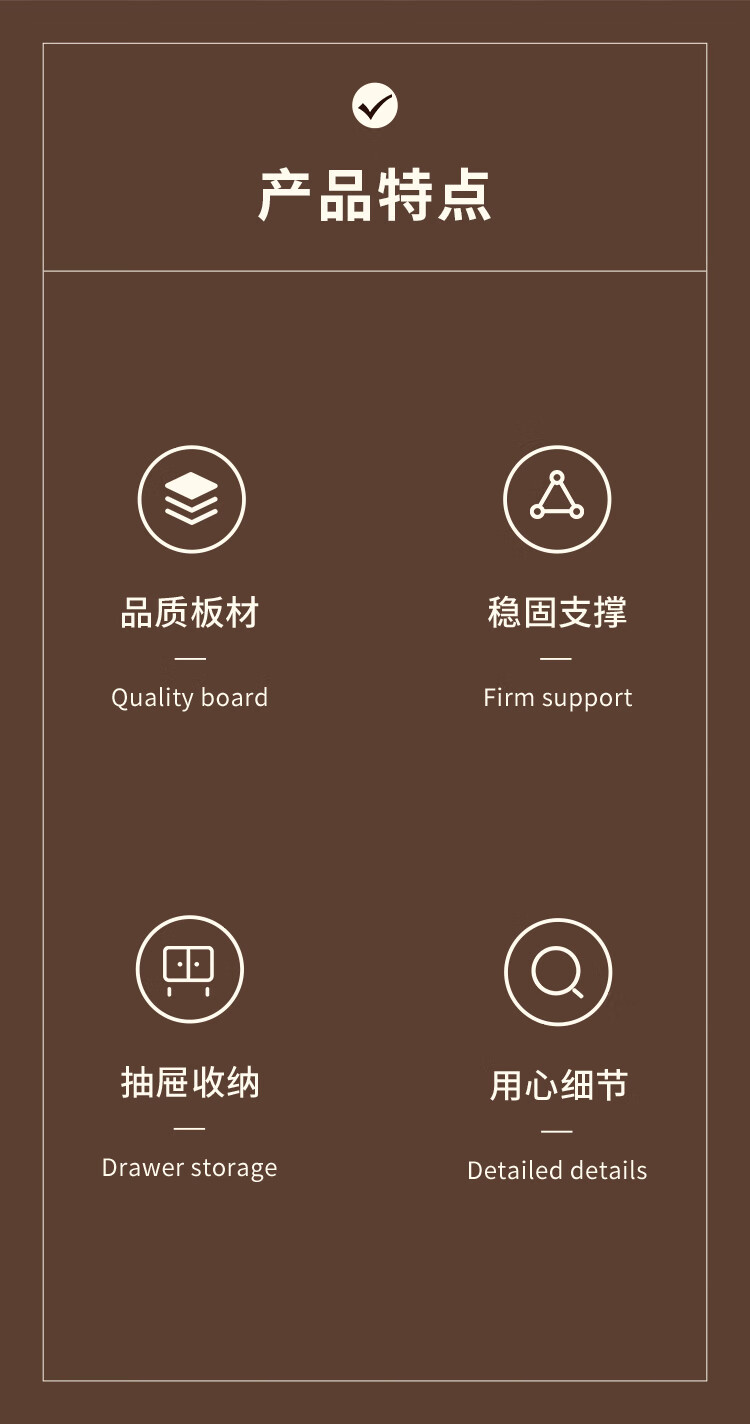 产品特点

品质板材

—

Quality board

稳固支撑

—

Firm support

抽屉收纳

—

Drawer storage

用心细节

—

Detailed details