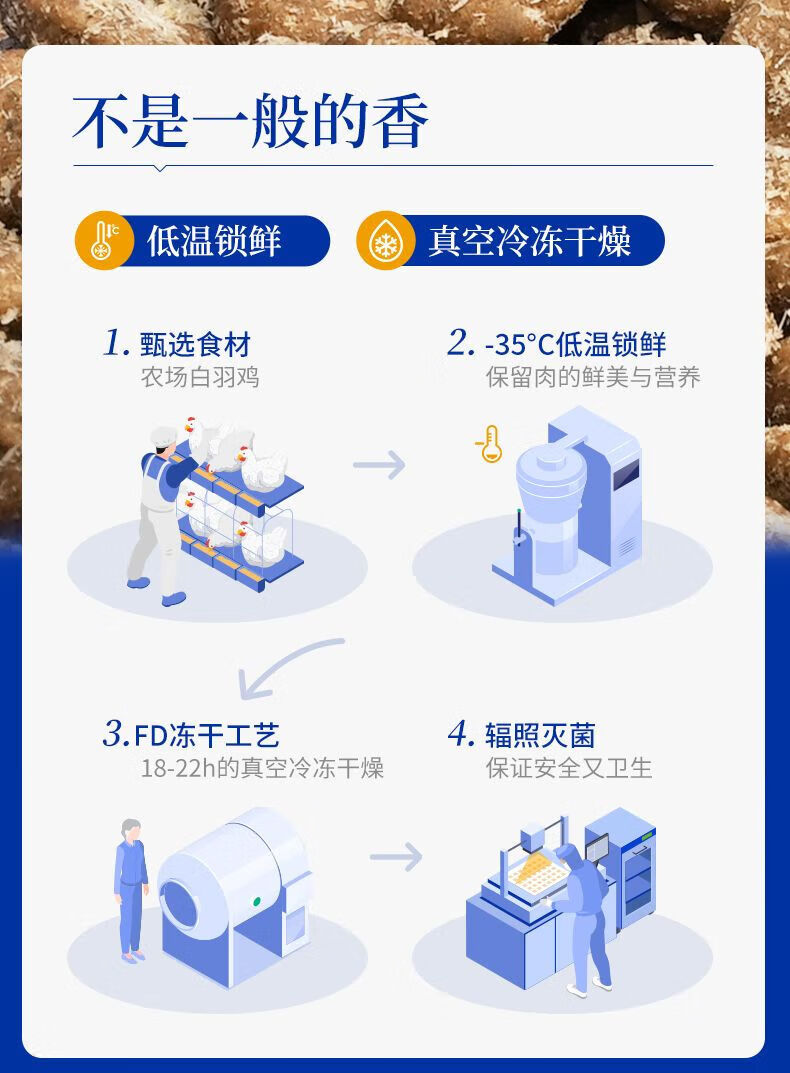 不是一般的香

低温锁鲜

真空冷冻干燥

1. 甄选食材
农场白羽鸡

2. -35°C低温锁鲜
保留肉的鲜美与营养

3. FD冻干工艺
18-22h的真空冷冻干燥

4. 辐照灭菌
保证安全又卫生