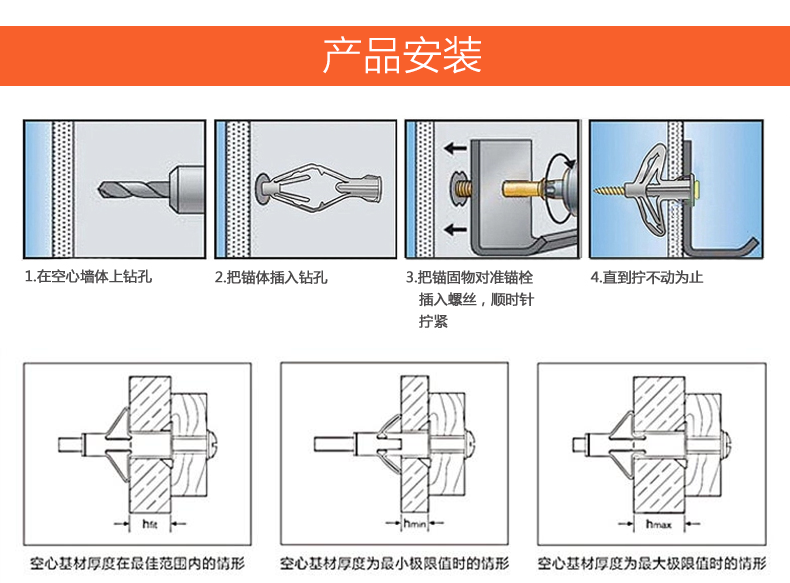 产品安装

1.在空心墙体上钻孔

2.把锚体插入钻孔

3.把锚固物对准锚栓插入螺丝，顺时针拧紧

4.直到拧不动为止

$h_{fit}$

空心基材厚度在最佳范围内的情形

$h_{min}$

空心基材厚度为最小极限值时的情形

$h_{max}$

空心基材厚度为最大极限值时的情形