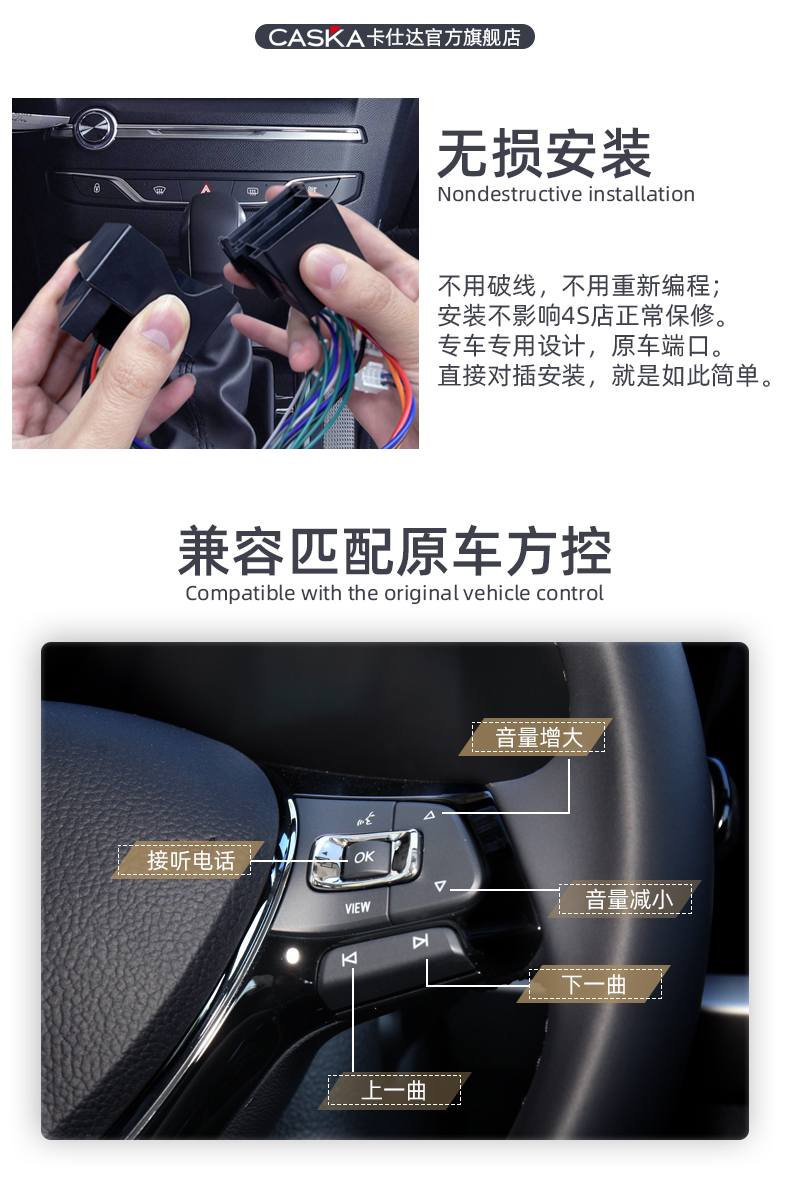 CASKA卡仕达官方旗舰店

无损安装
Nondestructive installation

不用破线，不用重新编程；
安装不影响4S店正常保修。
专车专用设计，原车端口。
直接对插安装，就是如此简单。

兼容匹配原车方控
Compatible with the original vehicle control

音量增大
接听电话
OK
VIEW
音量减小
下一曲
上一曲