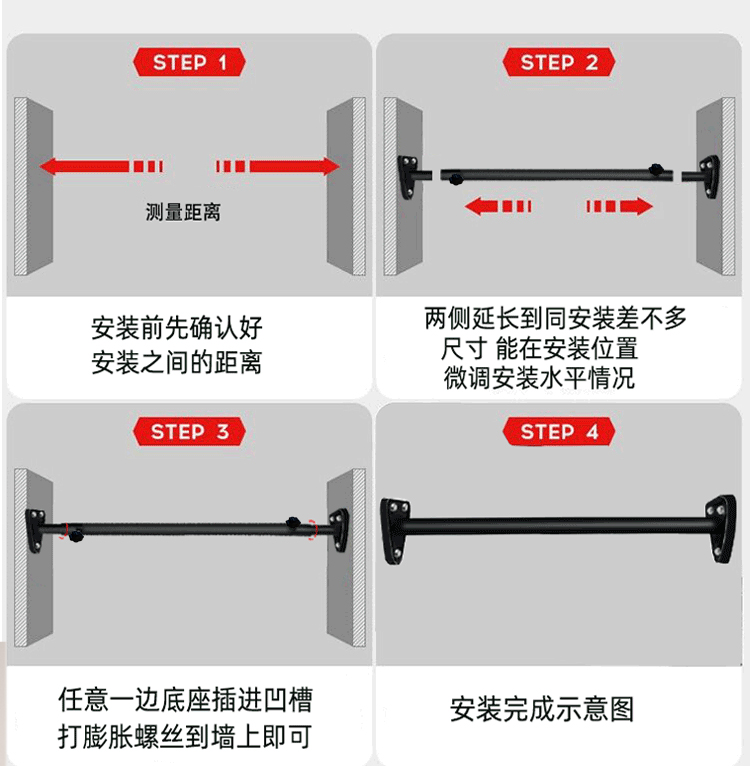 STEP 1

测量距离

安装前先确认好
安装之间的距离

STEP 2

两侧延长到同安装差不多
尺寸 能在安装位置
微调安装水平情况

STEP 3

任意一边底座插进凹槽
打膨胀螺丝到墙上即可

STEP 4

安装完成示意图