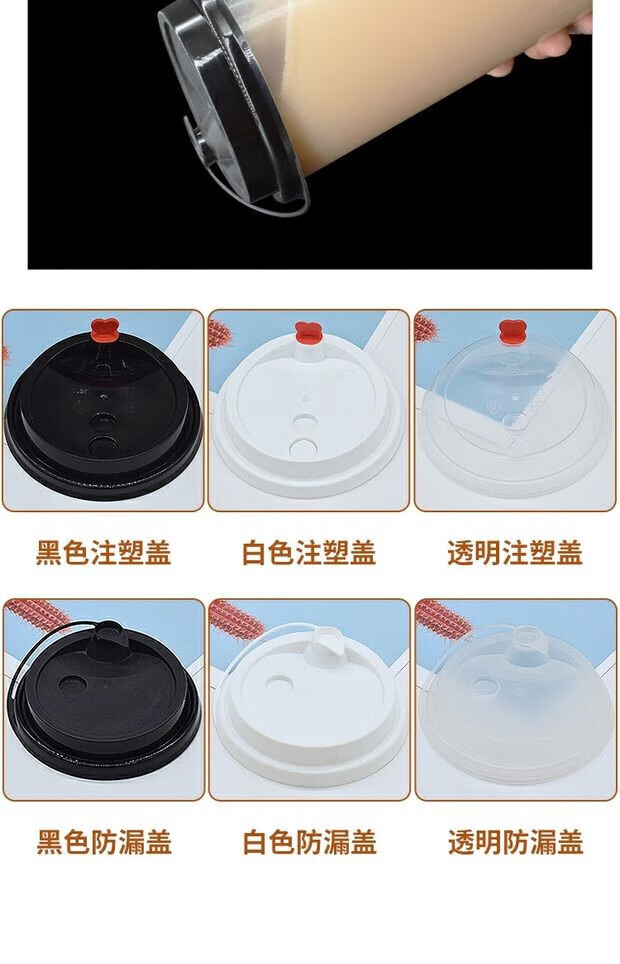 黑色注塑盖

白色注塑盖

透明注塑盖

黑色防漏盖

白色防漏盖

透明防漏盖